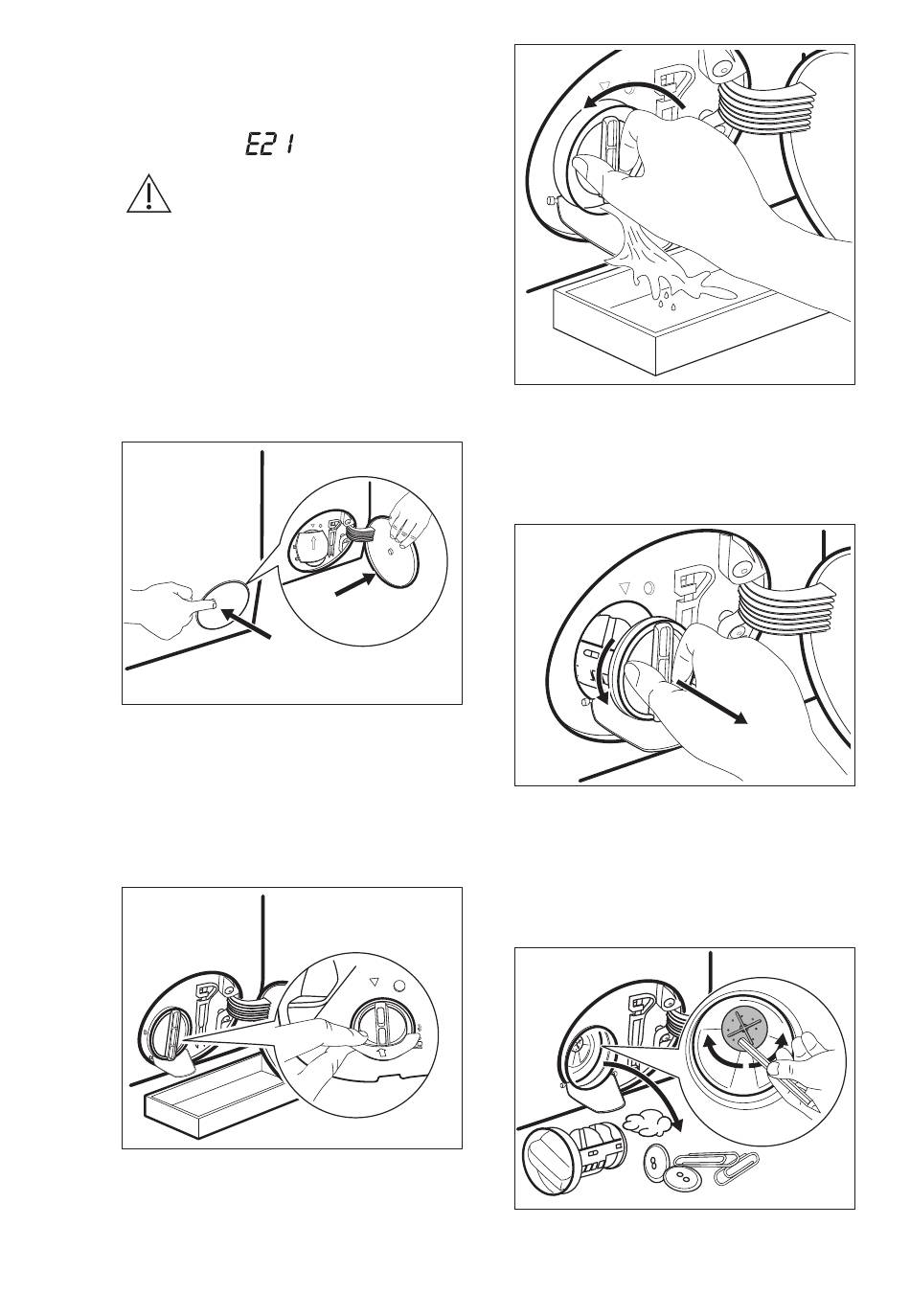 E21