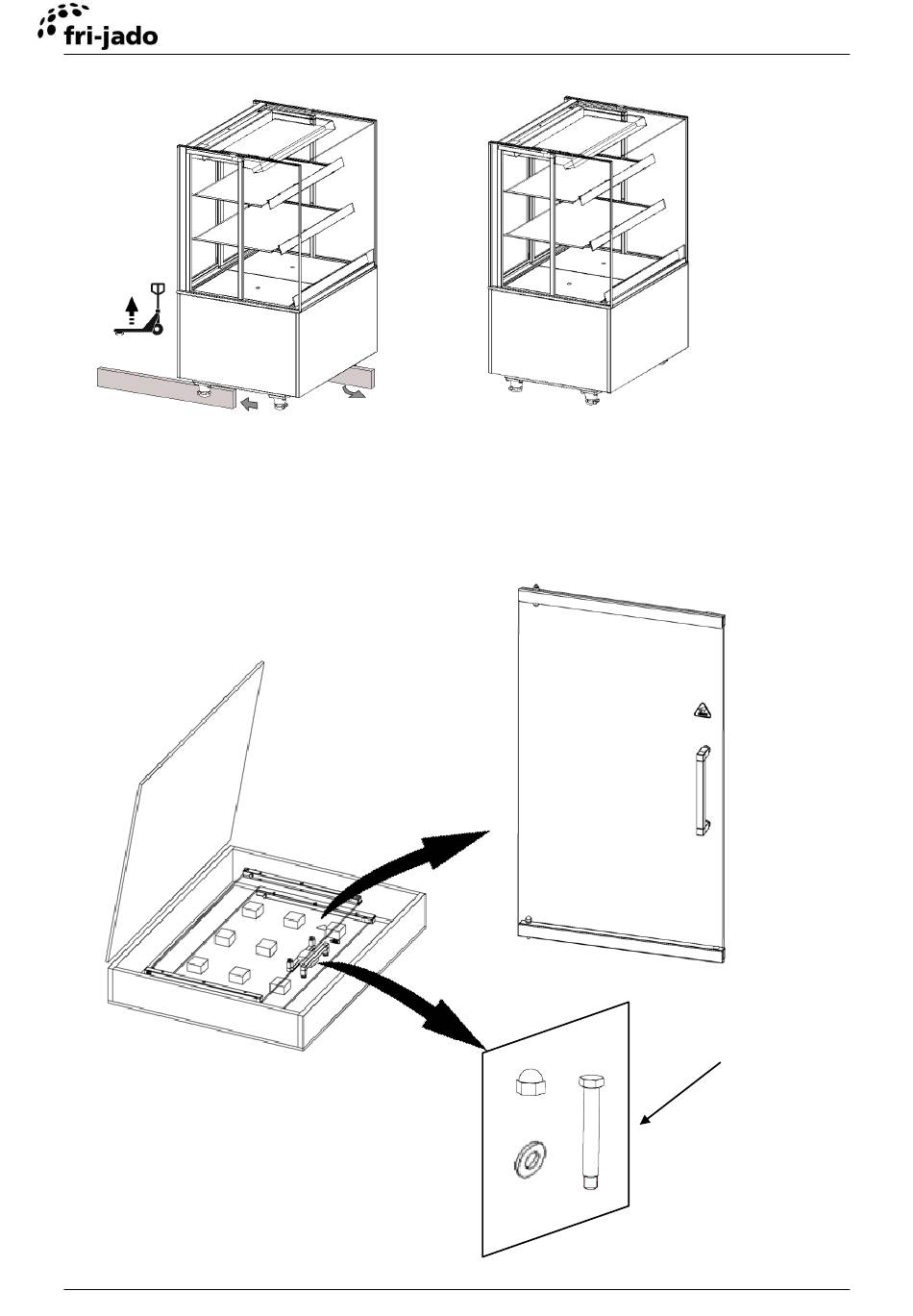 fri-jado