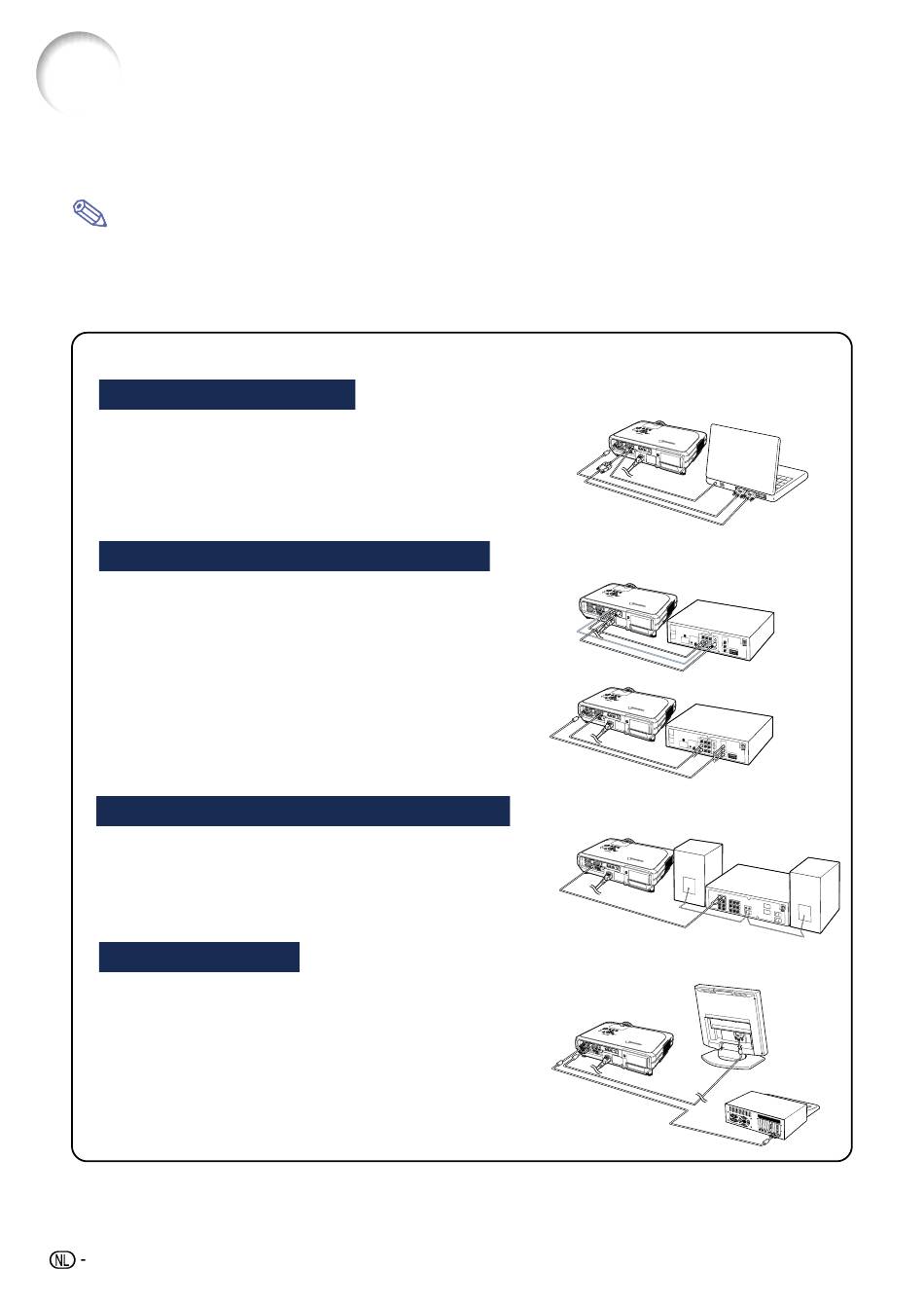 NL -