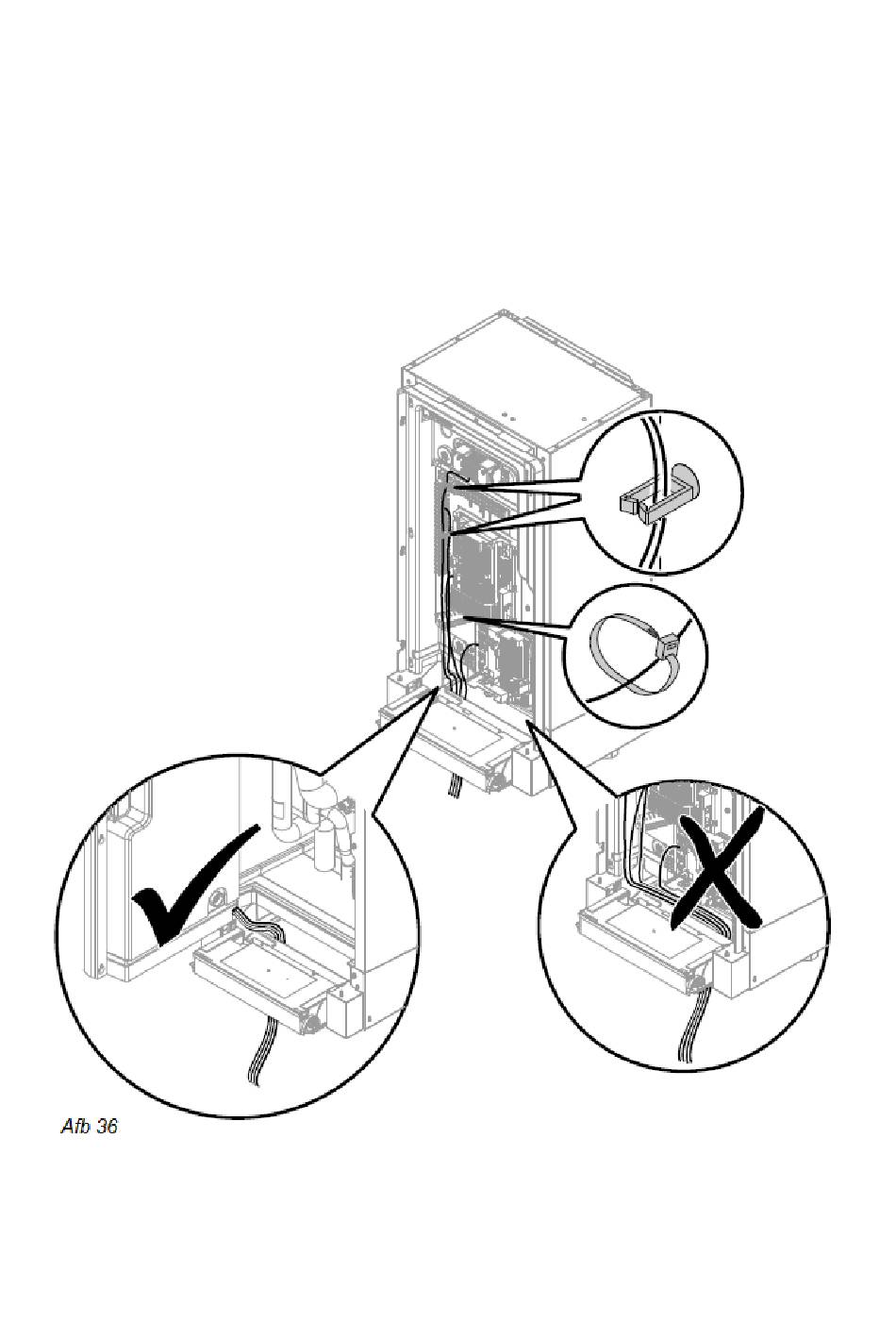 Afb 36