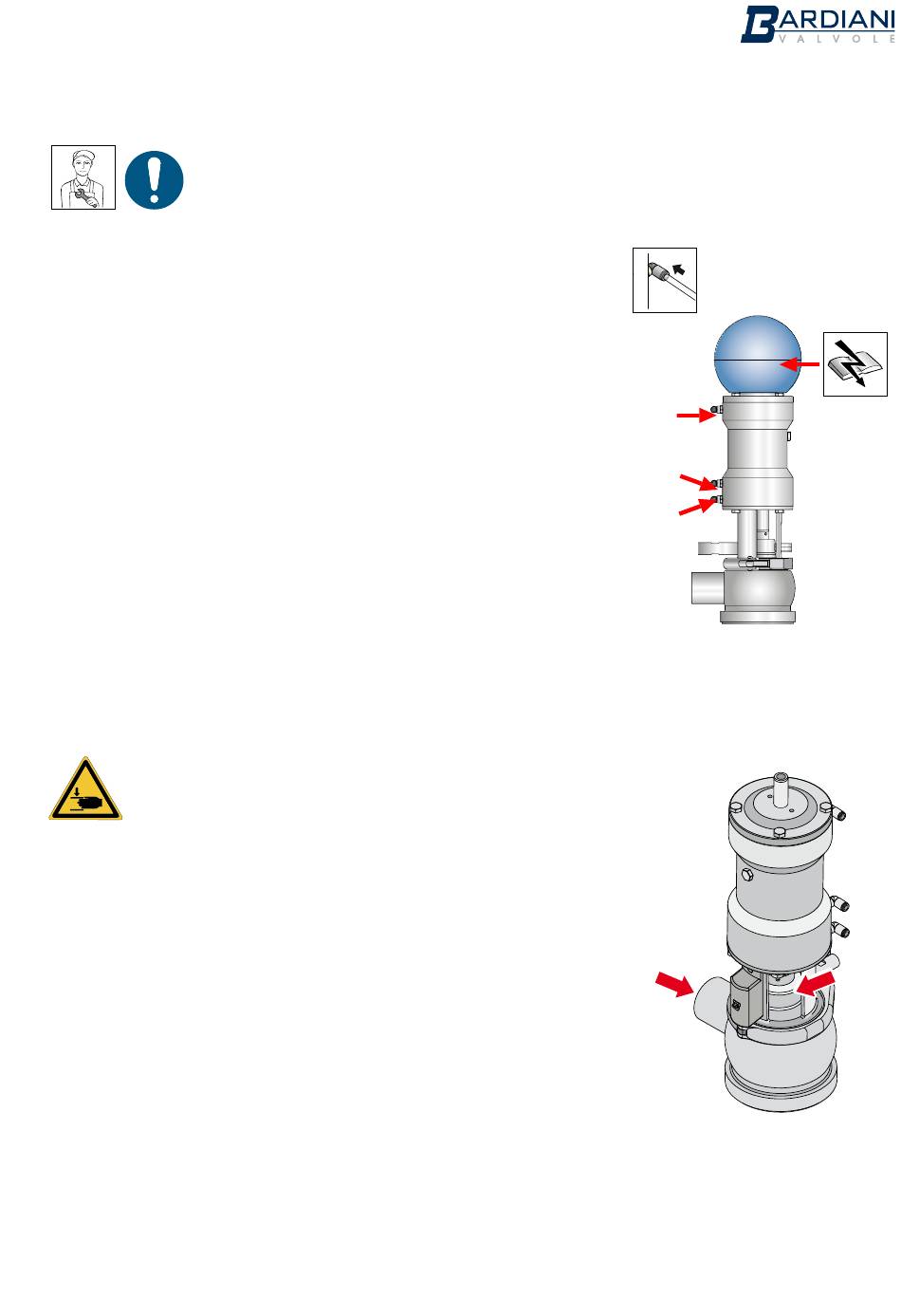 BARDIANI
VALVOLE