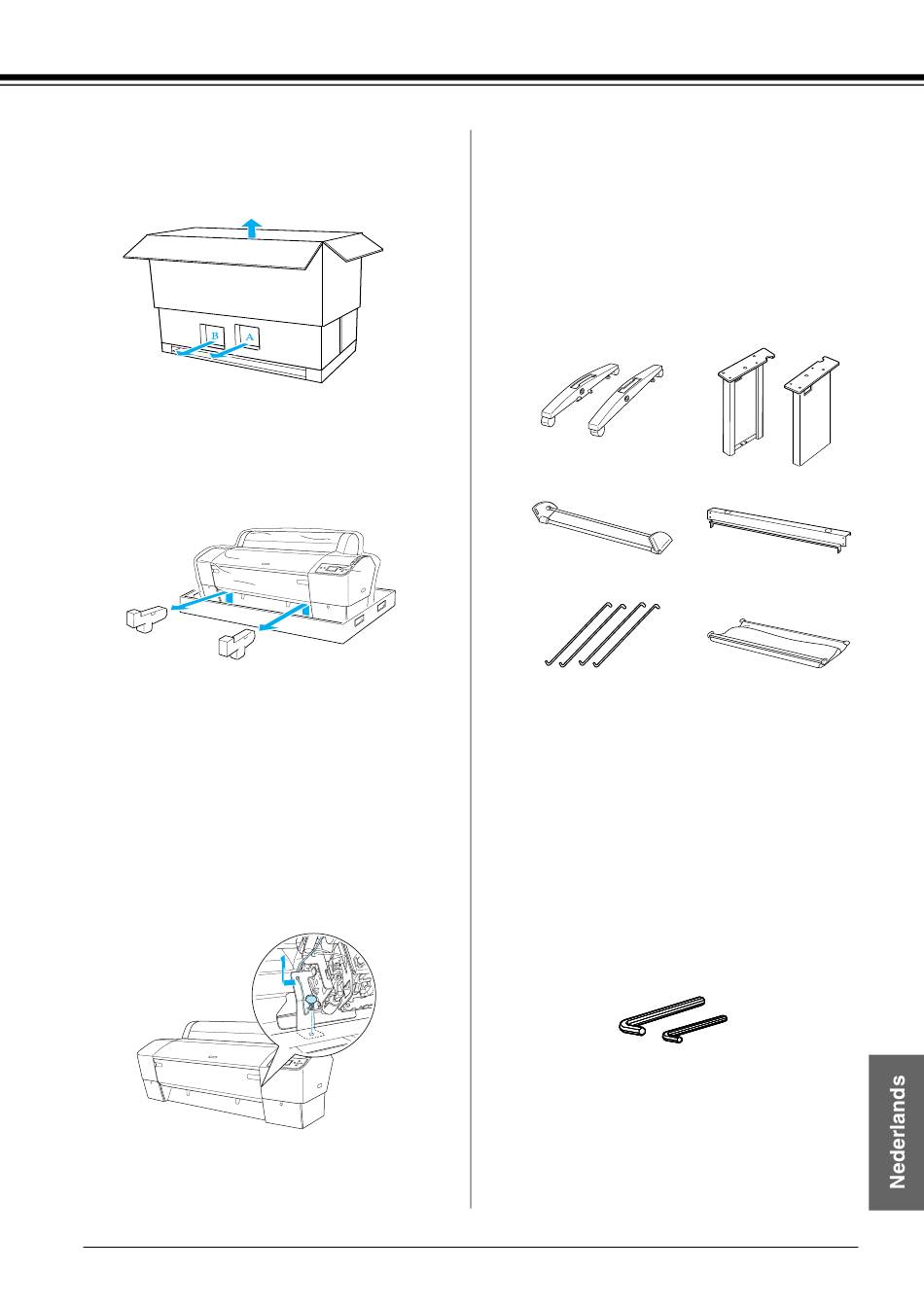 B A

Nederlands