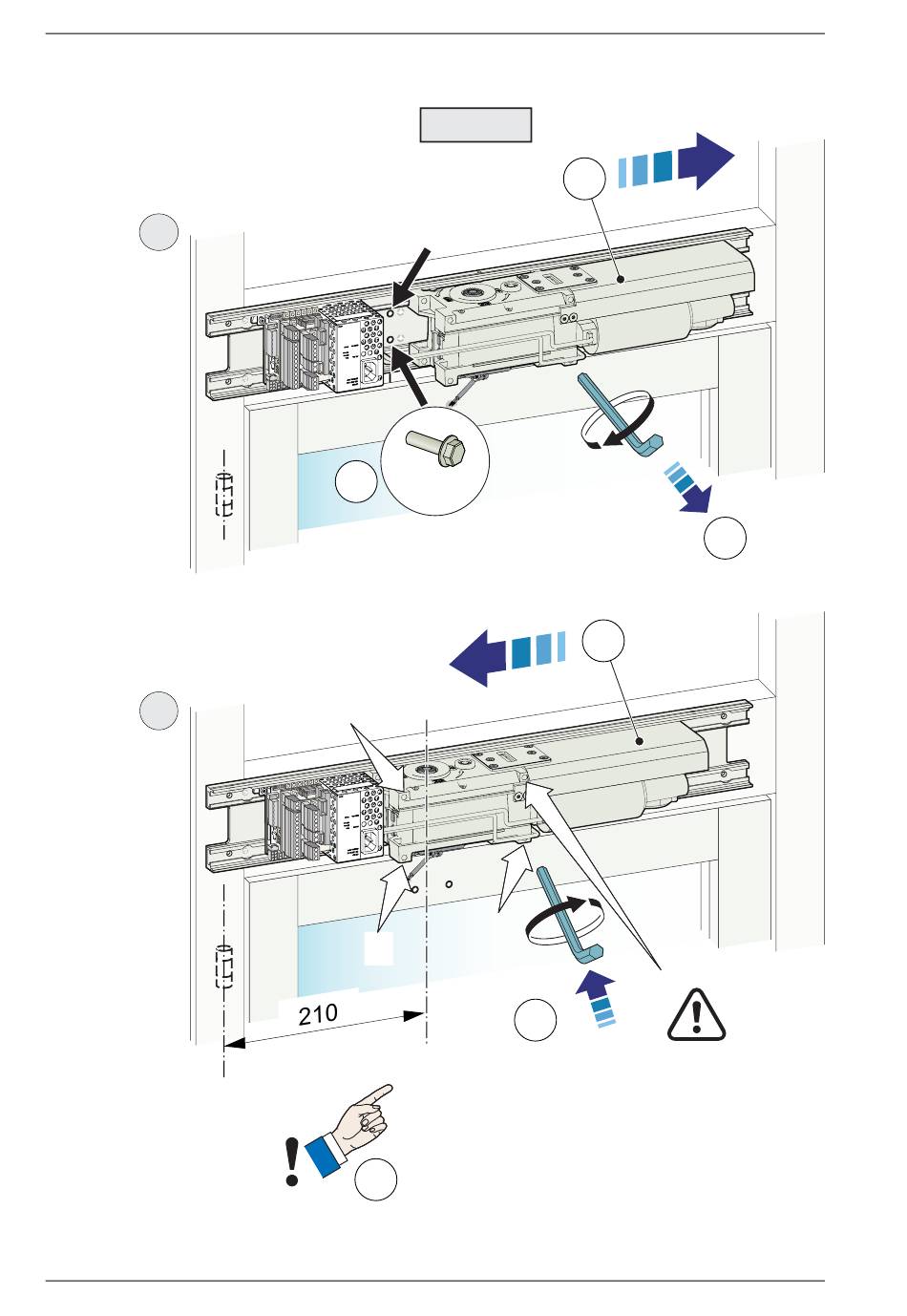 210