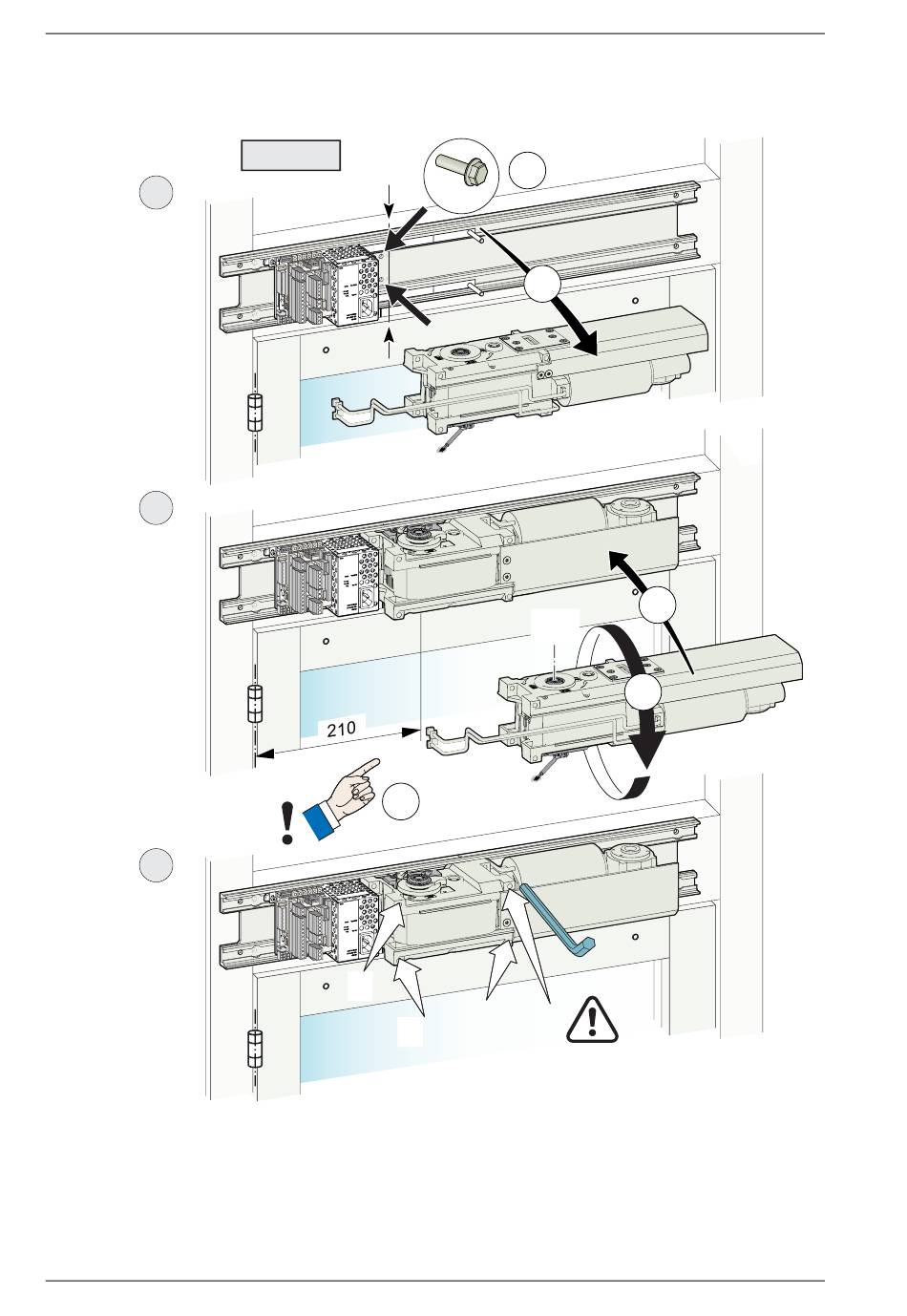 210