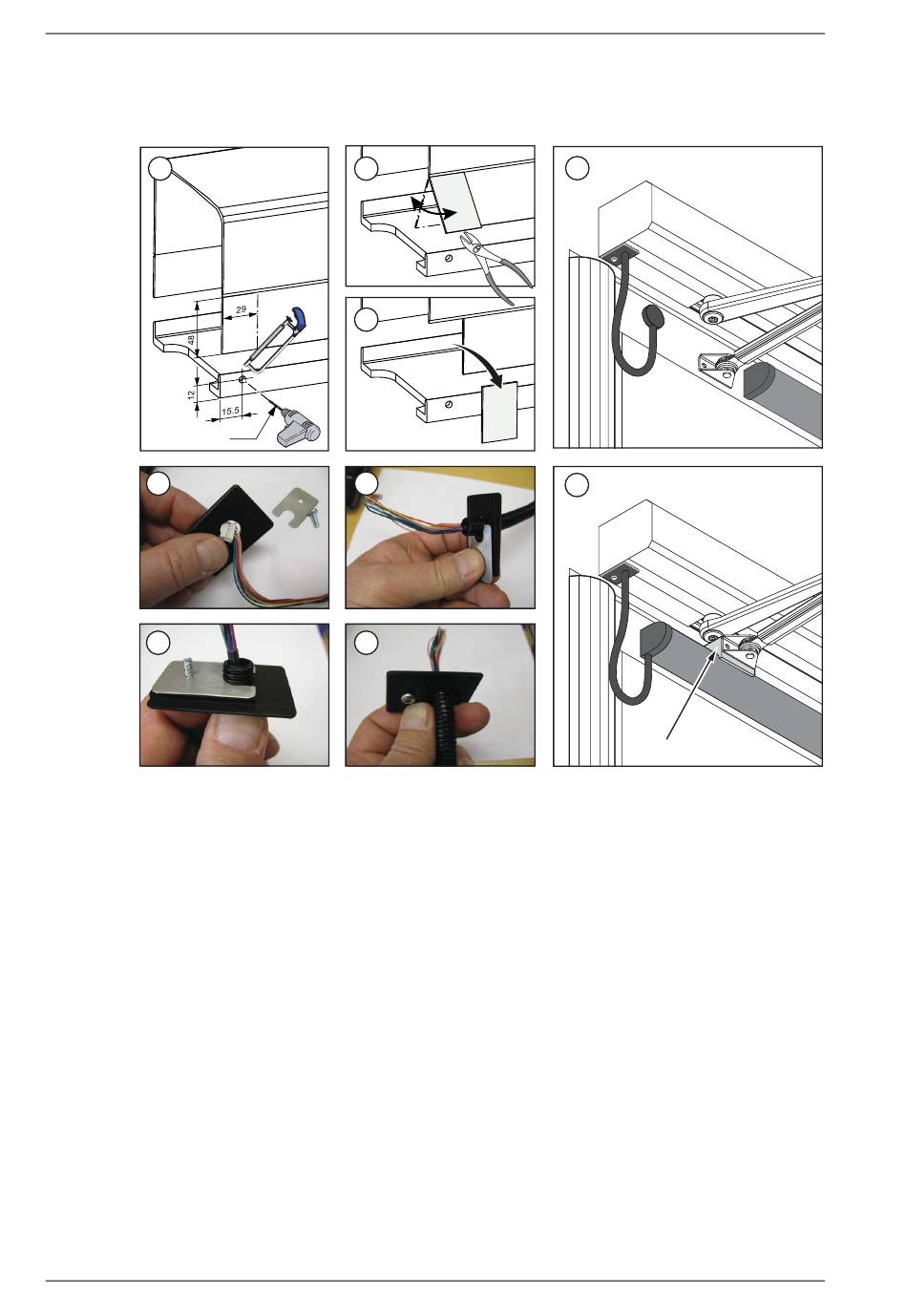 29

48

12

15.5