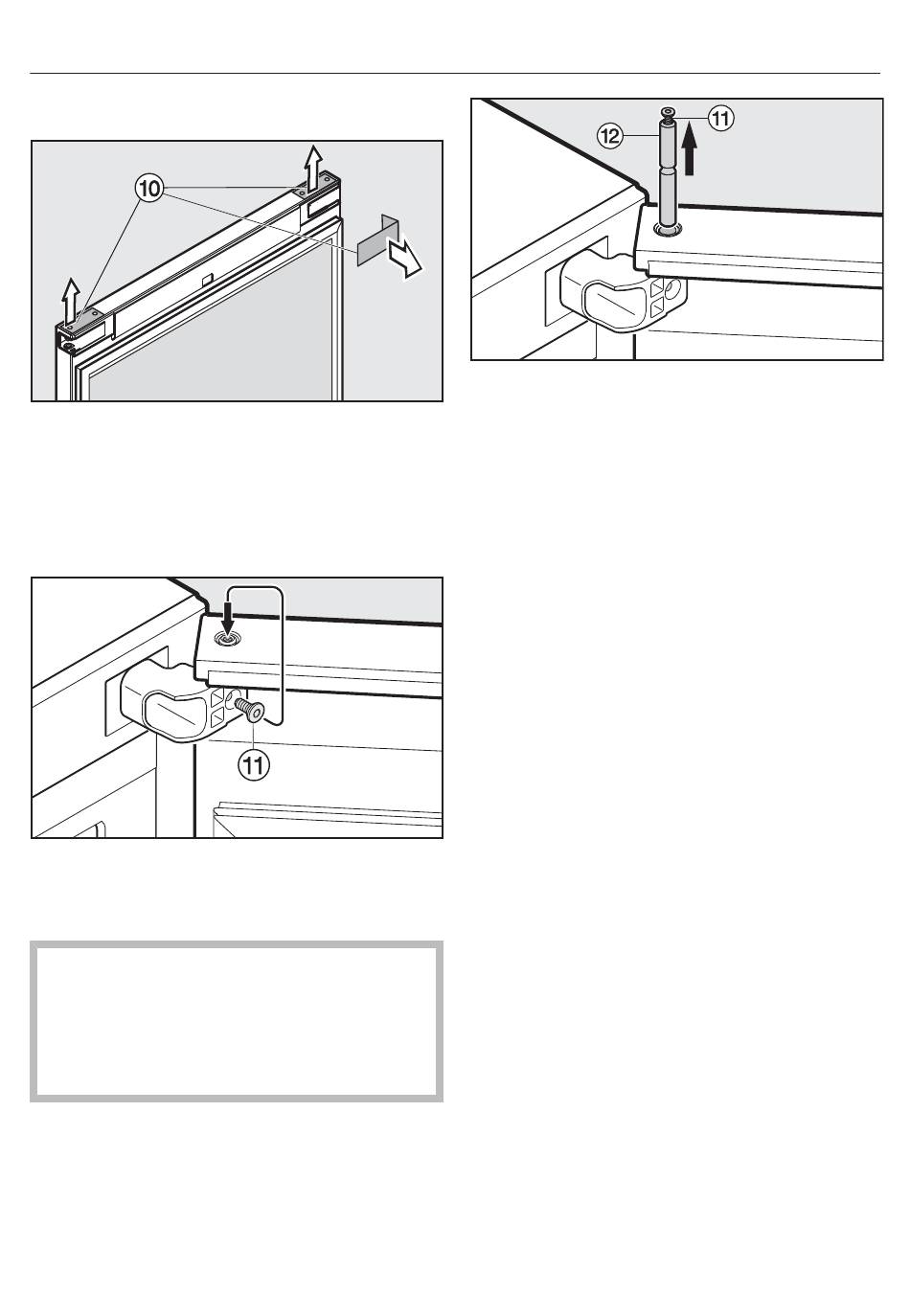 ⑩

⑫ ⑪

⑪