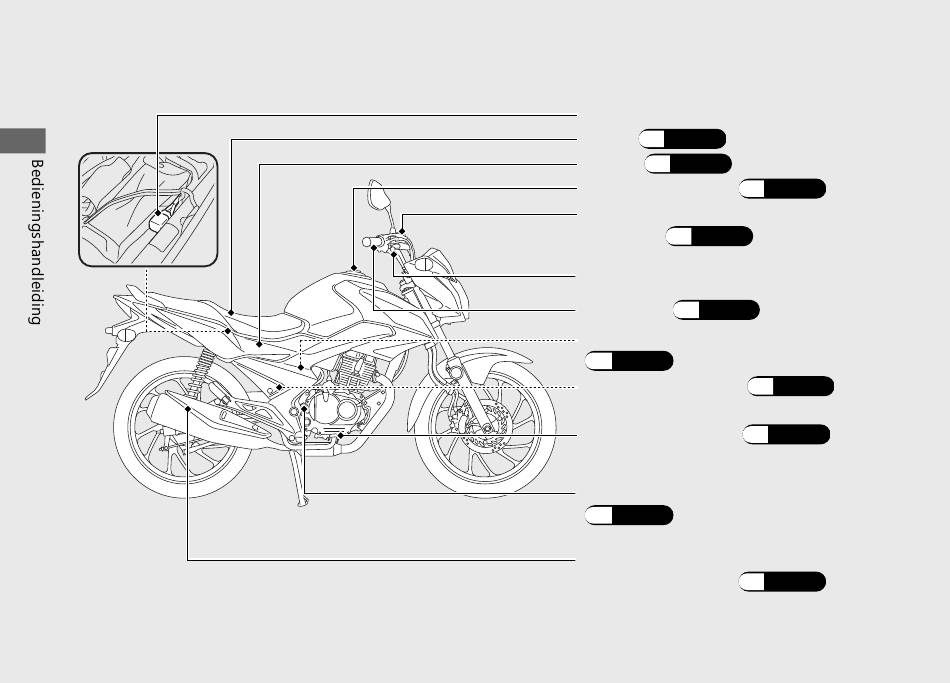 Bedieningshandleiding