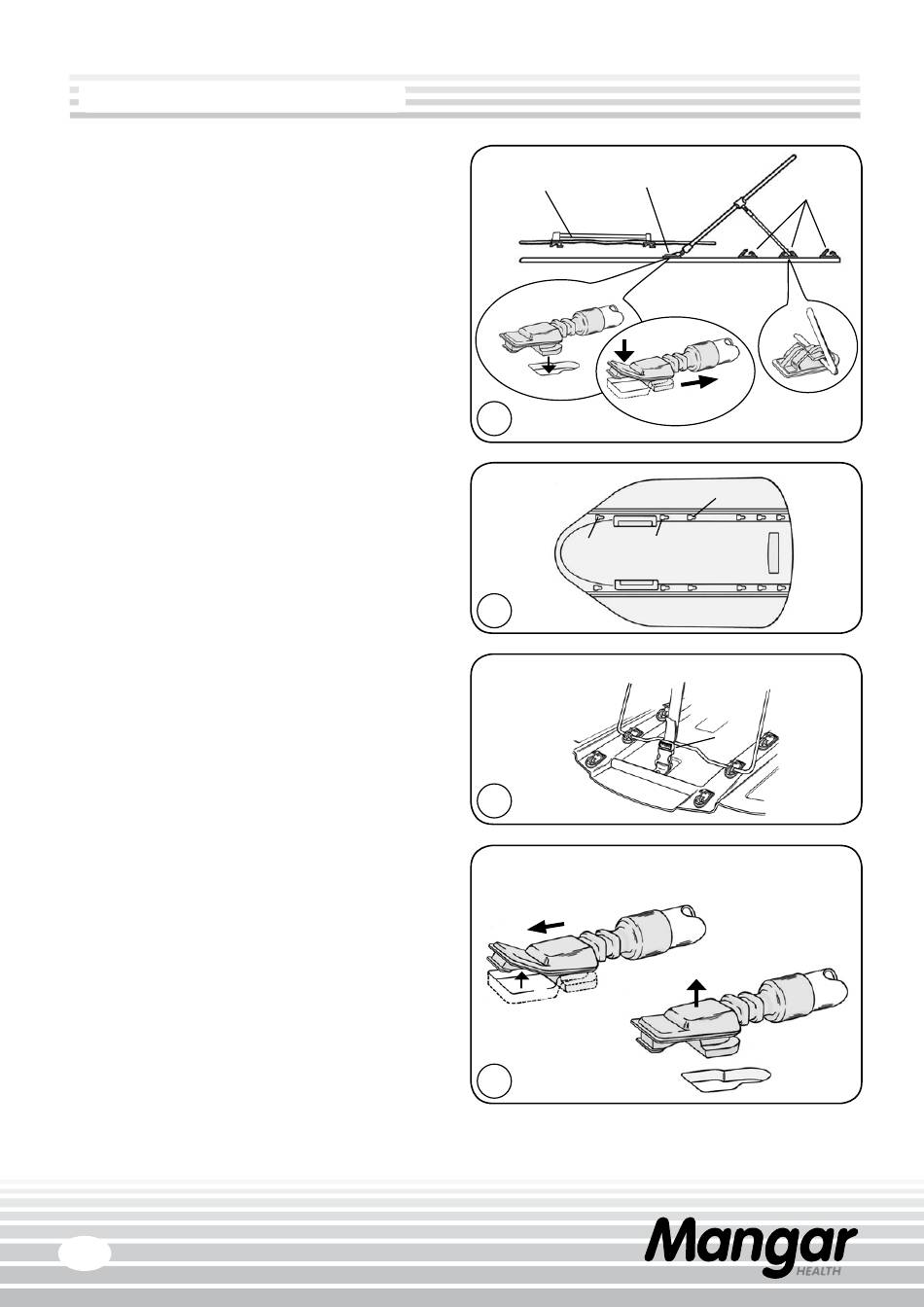 Mangar
HEALTH