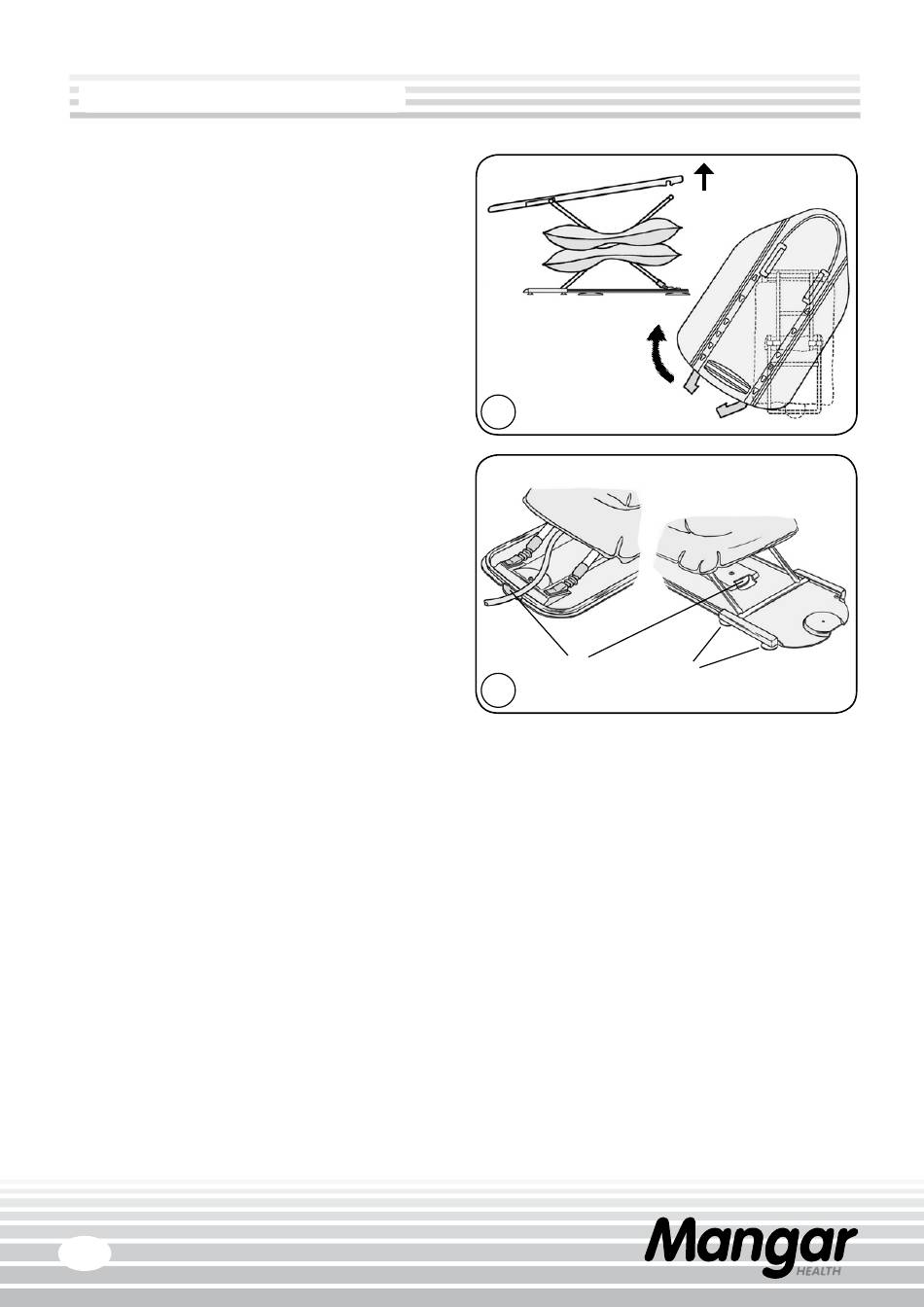 Mangar
HEALTH