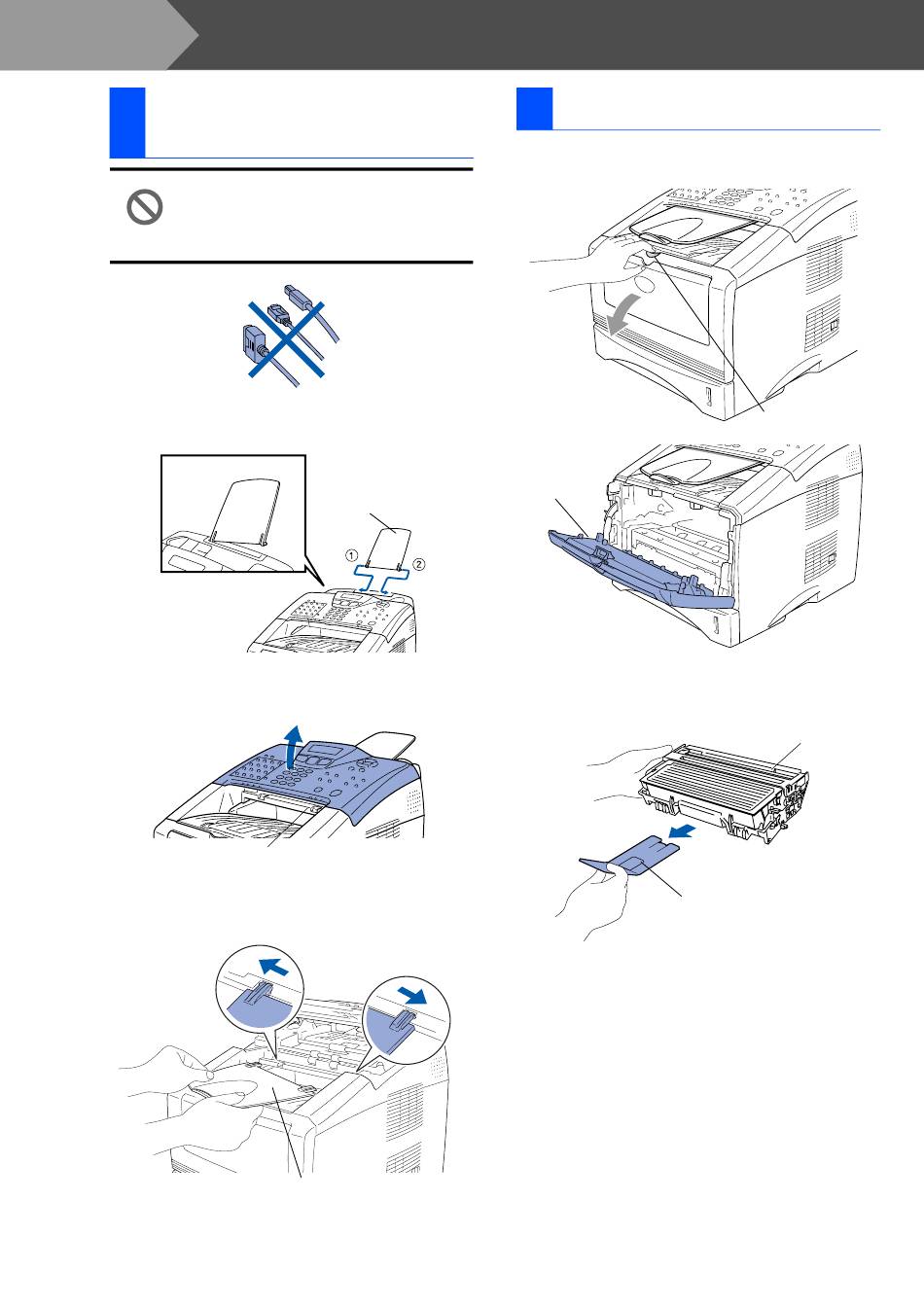 ①

②