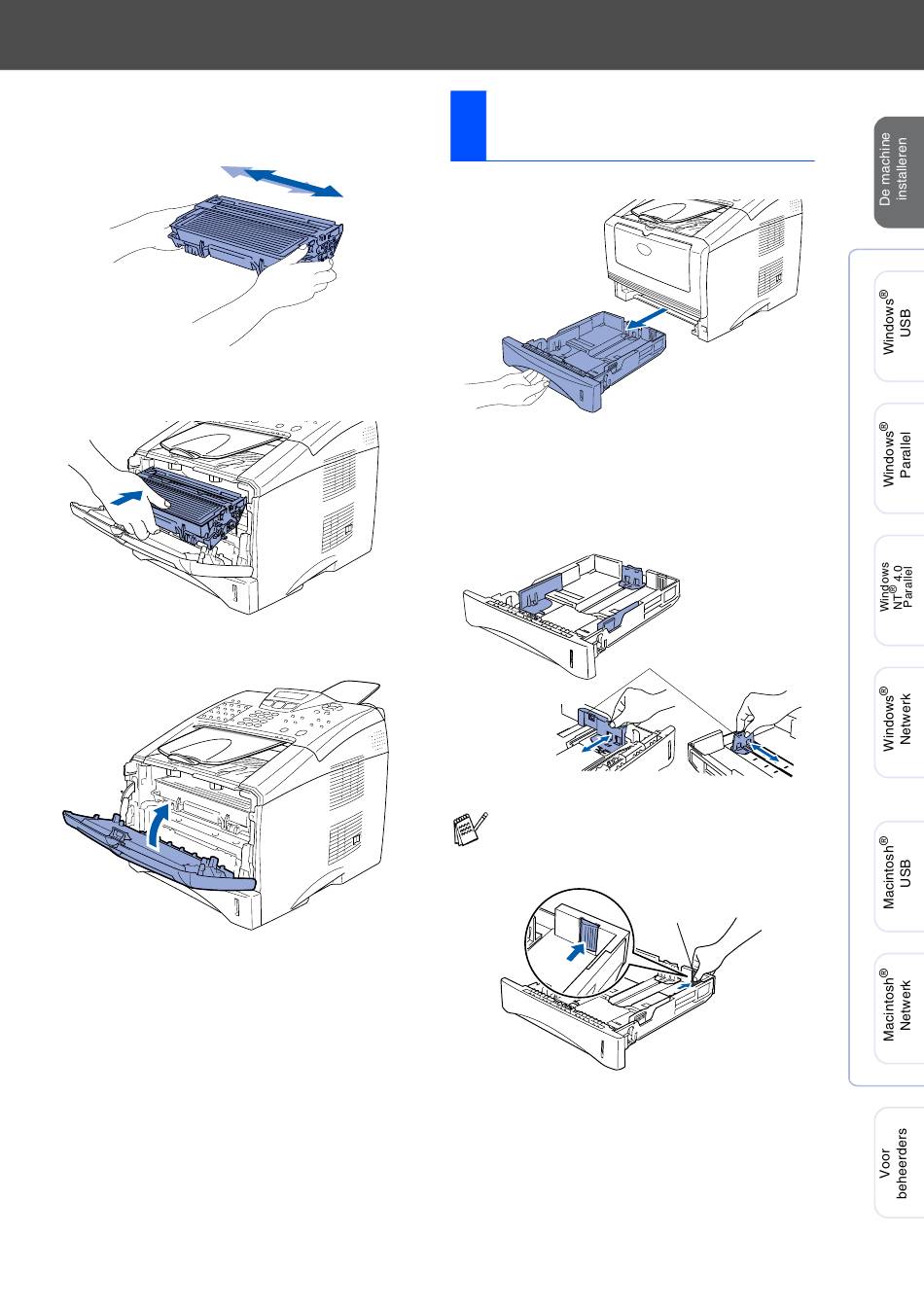 De machine installeren

Windows® USB

Windows® Parallel

Windows NT® 4.0 Parallel

Windows® Netwerk

Macintosh® USB

Macintosh® Netwerk

Voor beheerders