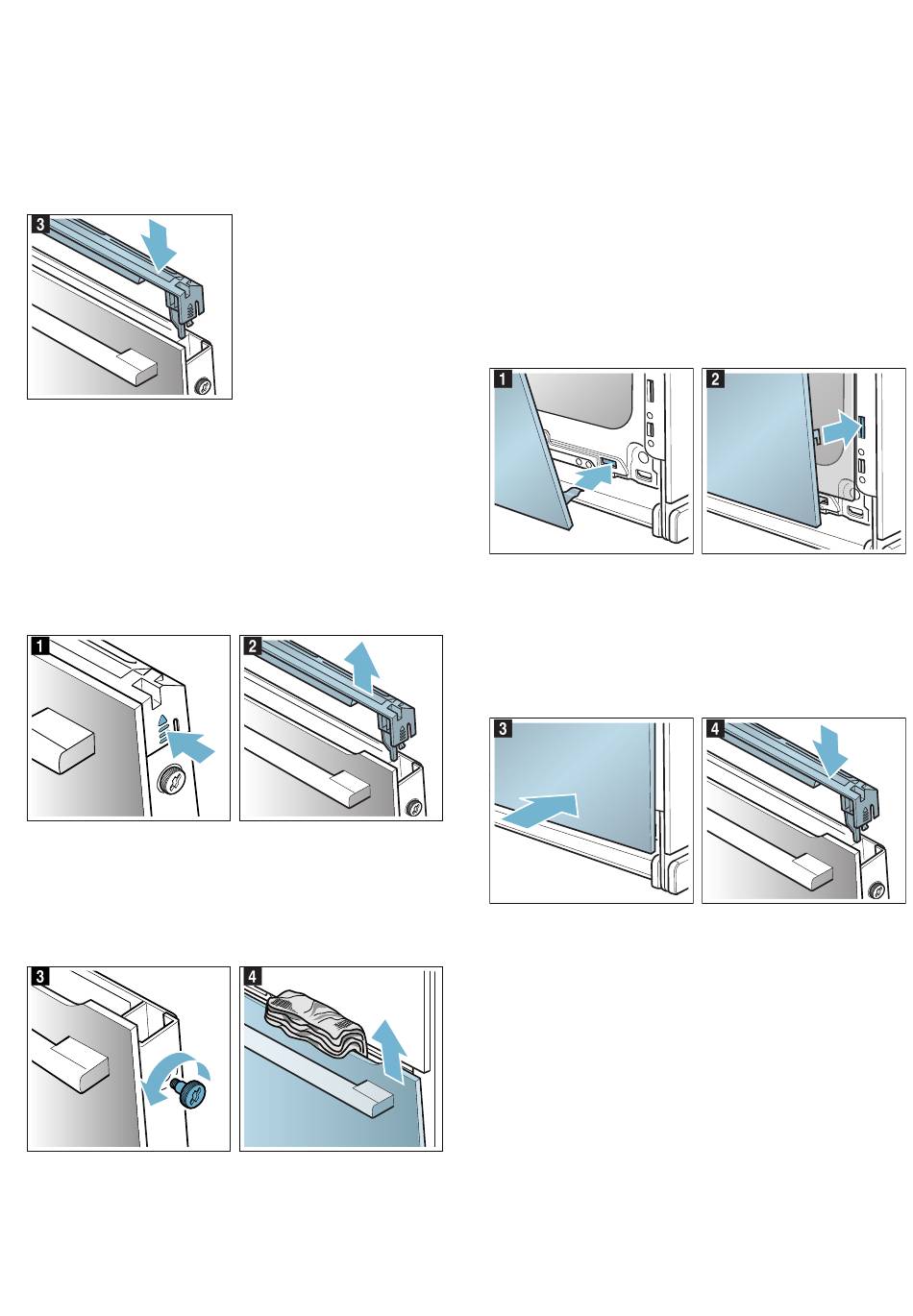 3

1

2

3

4

1

2

3

4