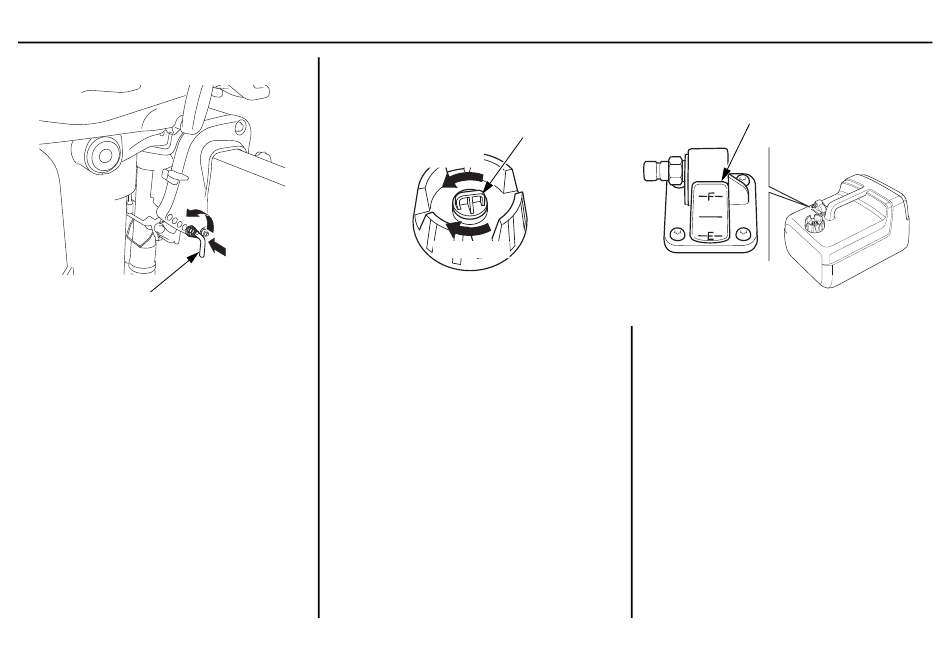 F

E