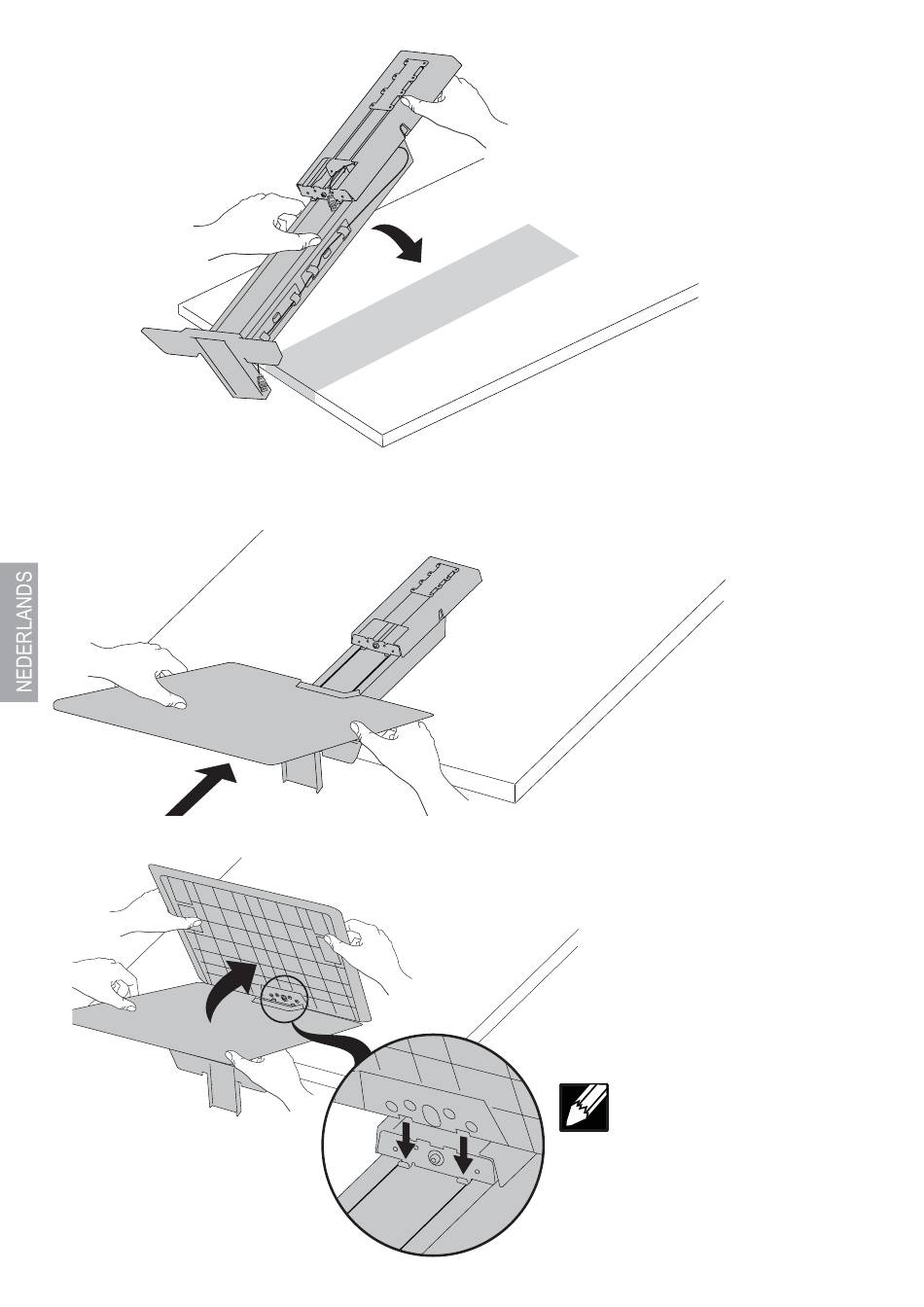 NEDERLANDS