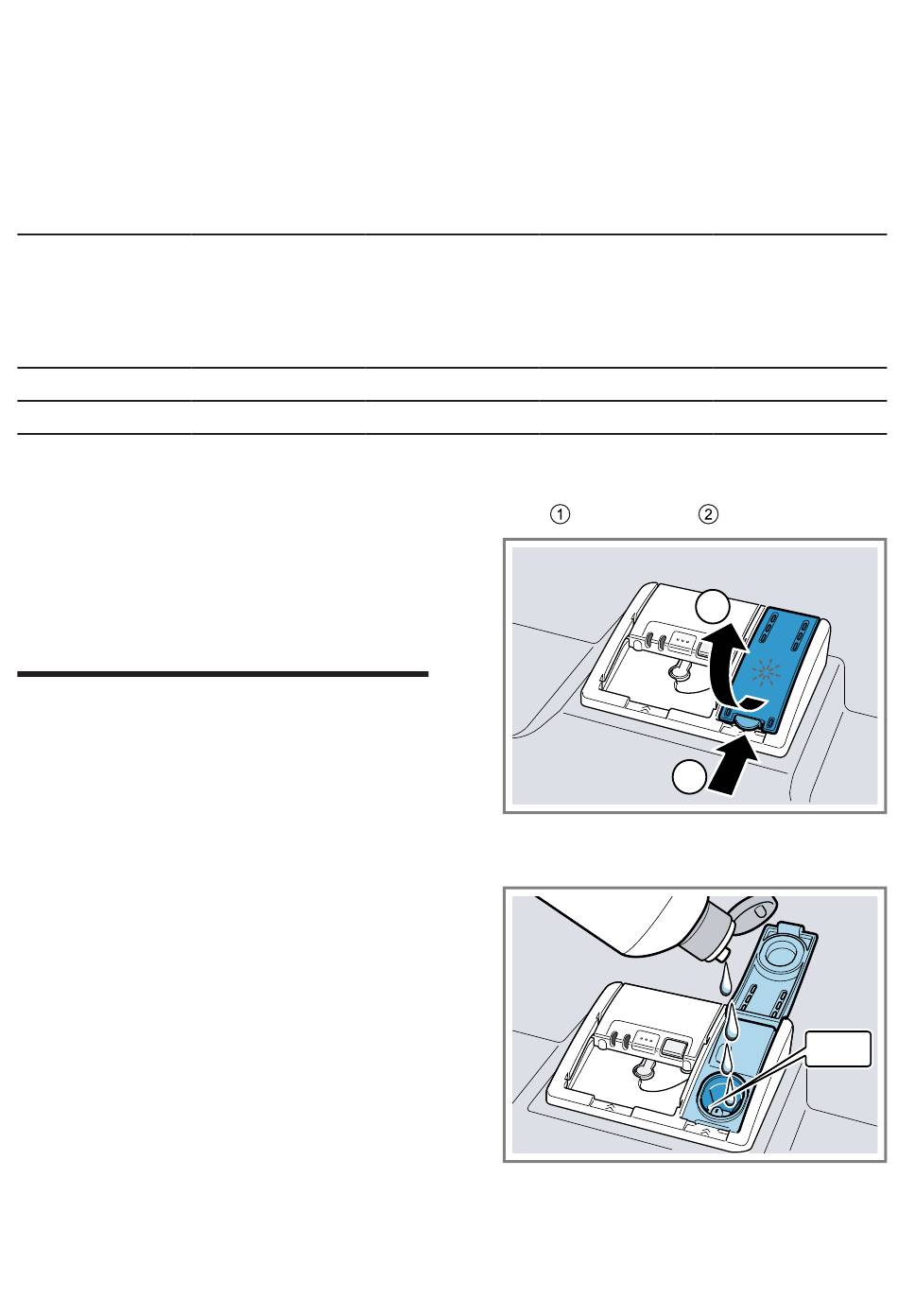 ① ②