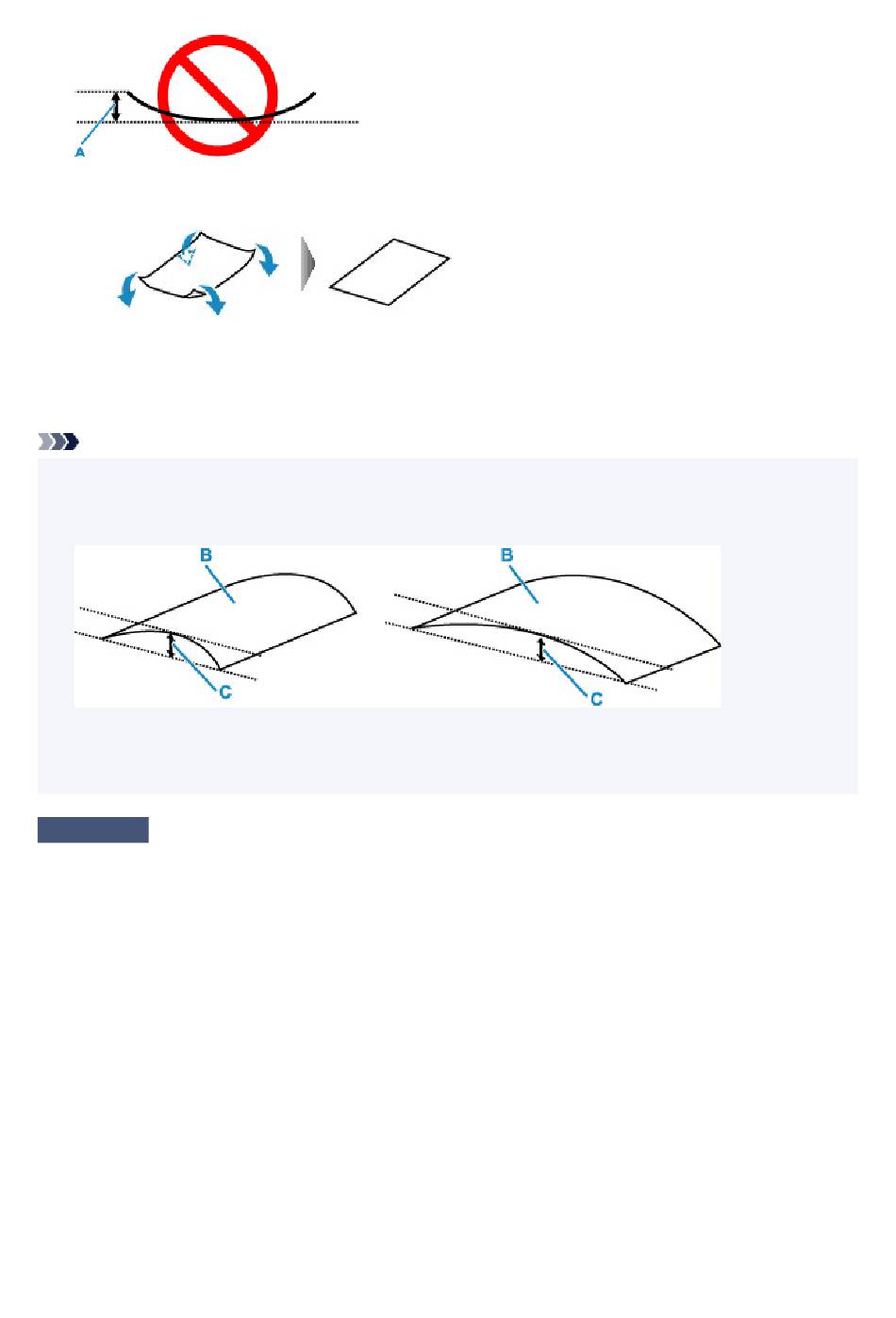 A

B

C

B

C