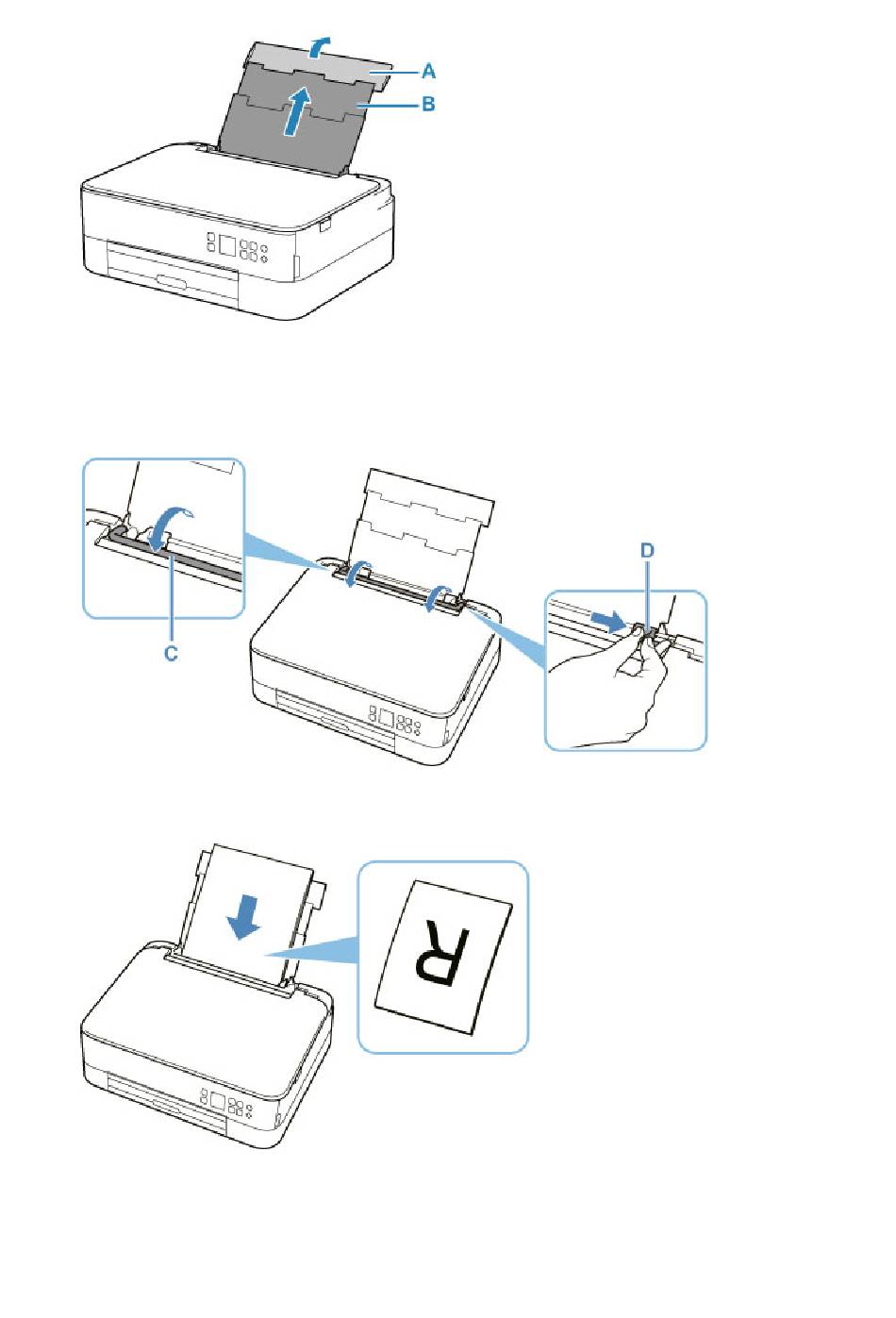 A
B

C
D

R