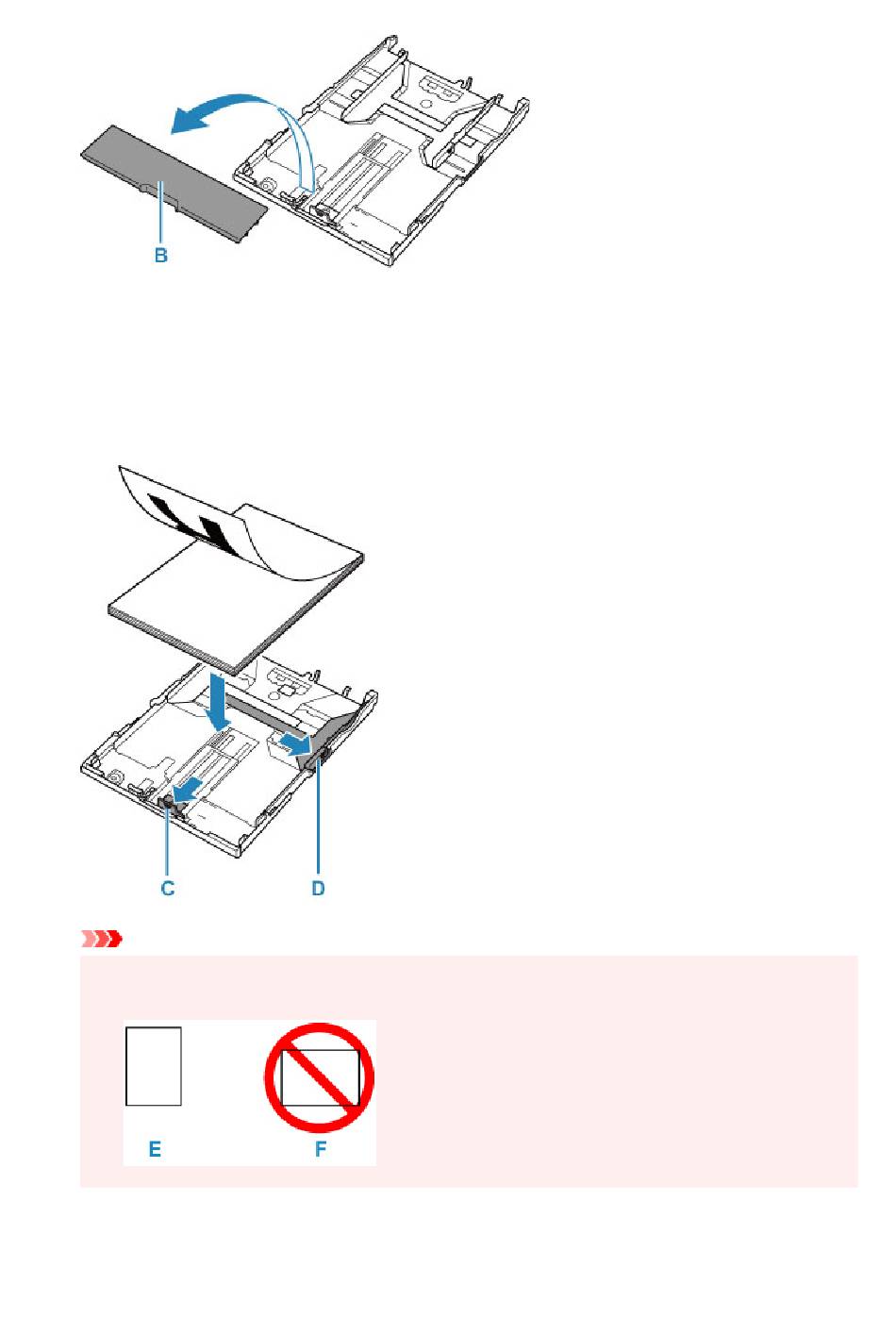 B

C

D

E

F