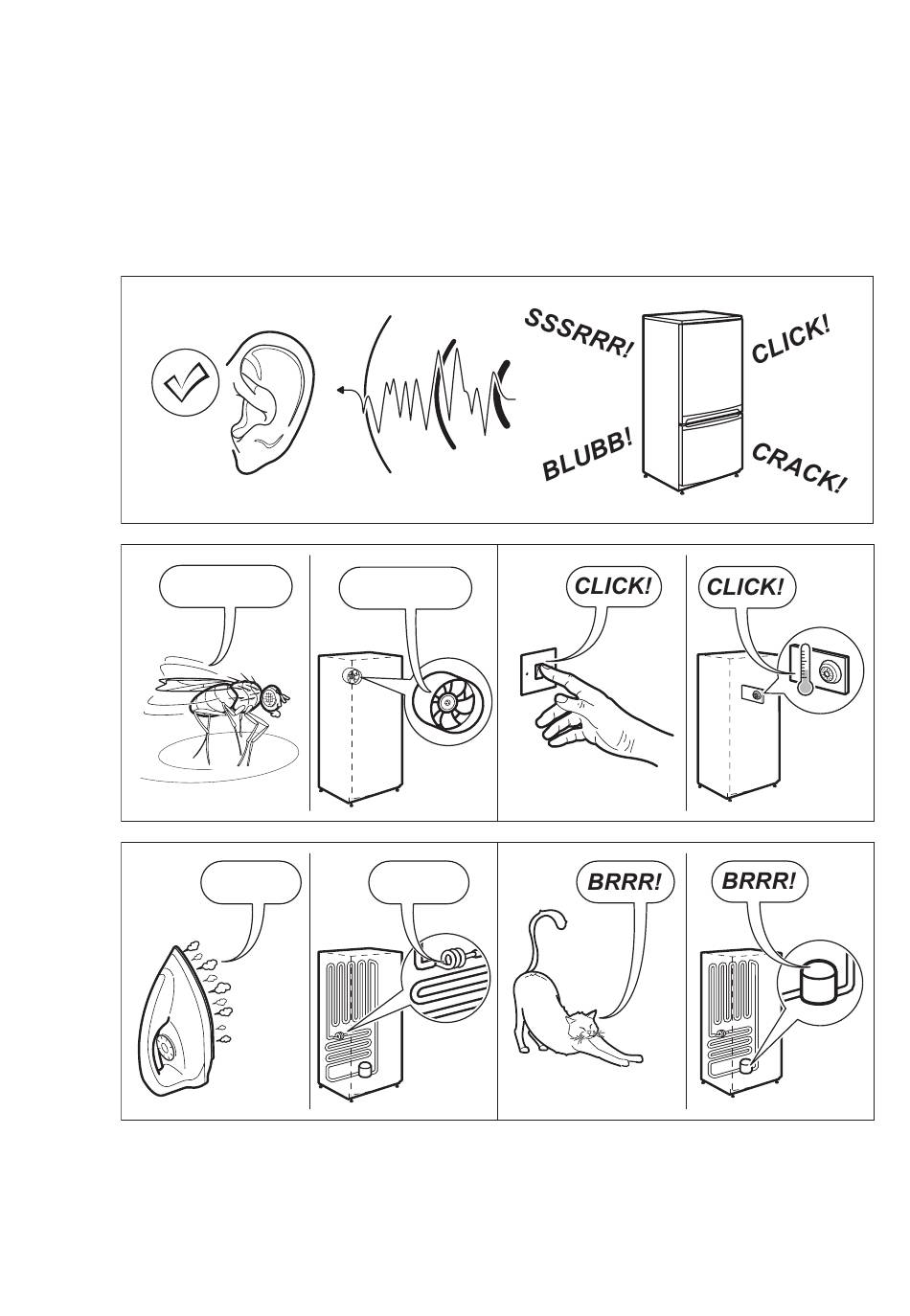 SSSRRR!
CLICK!
BLUBB!
CRACK!

CLICK!
CLICK!

BRRR!
BRRR!