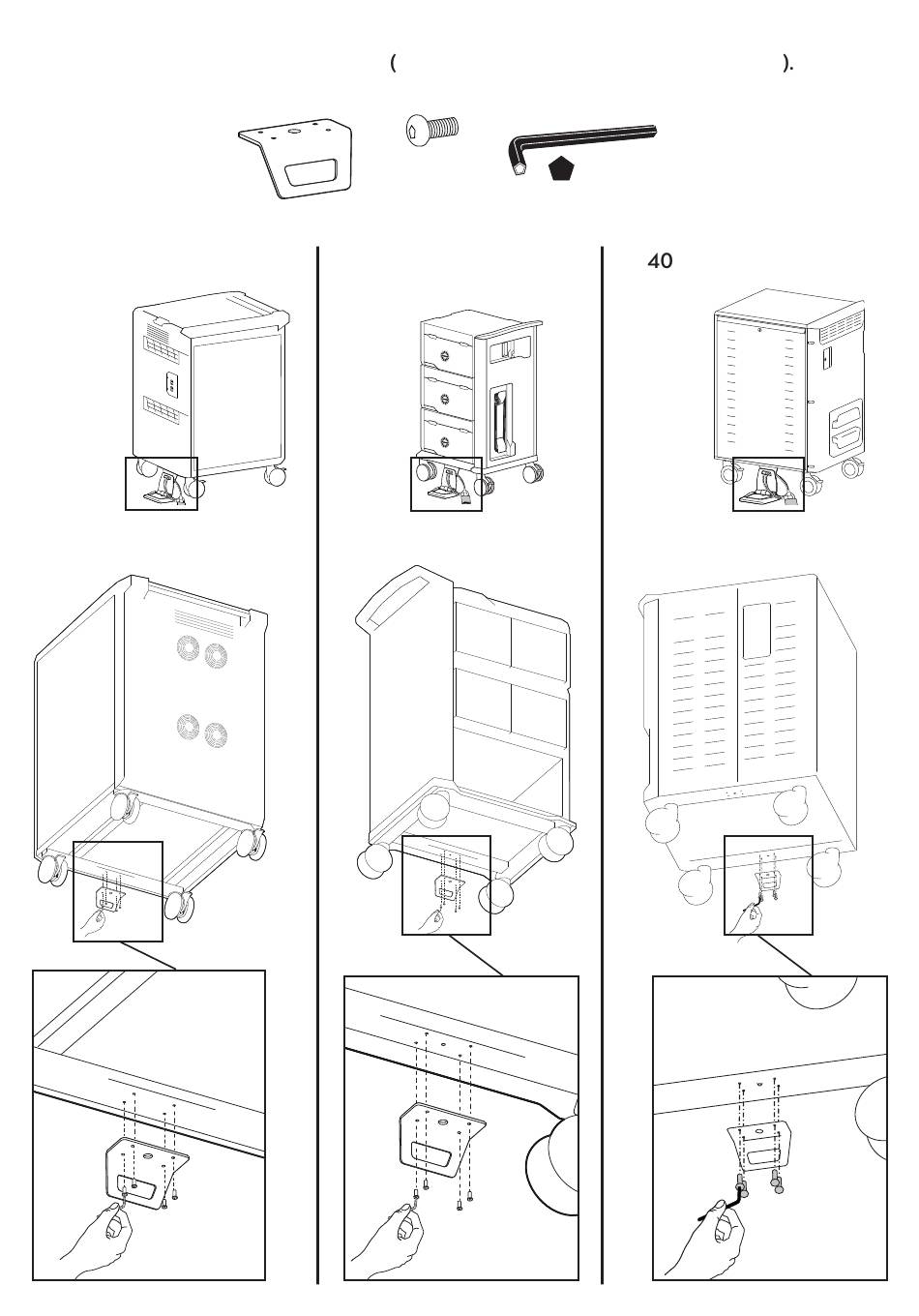 ( ).

40