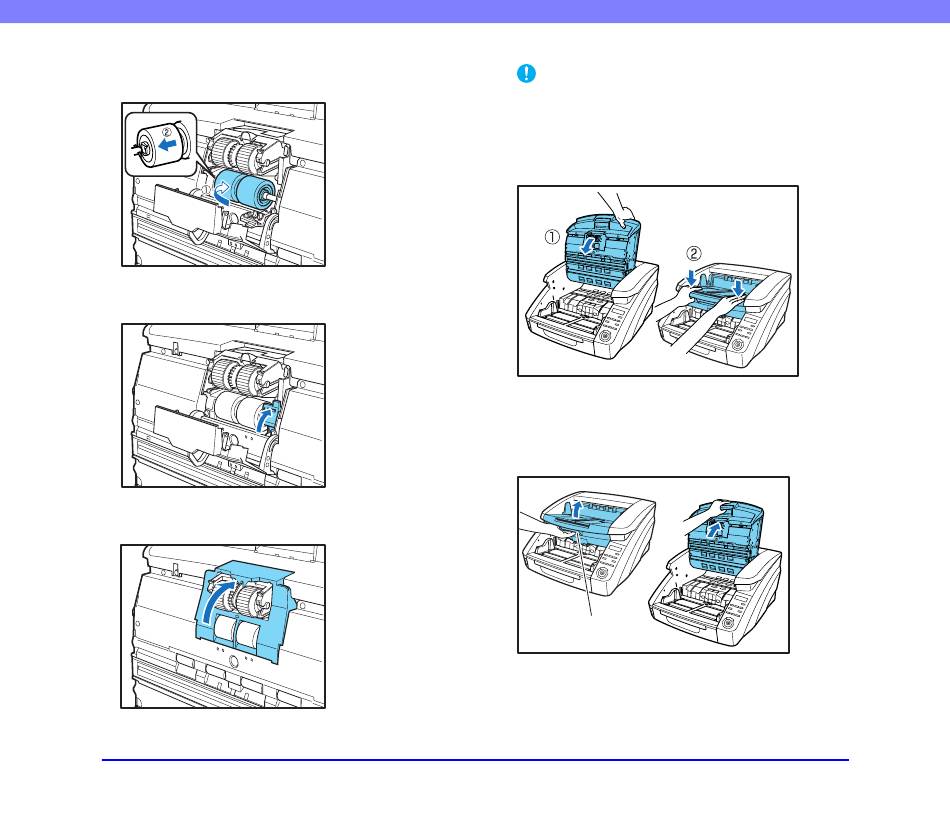 ②
①
①
②