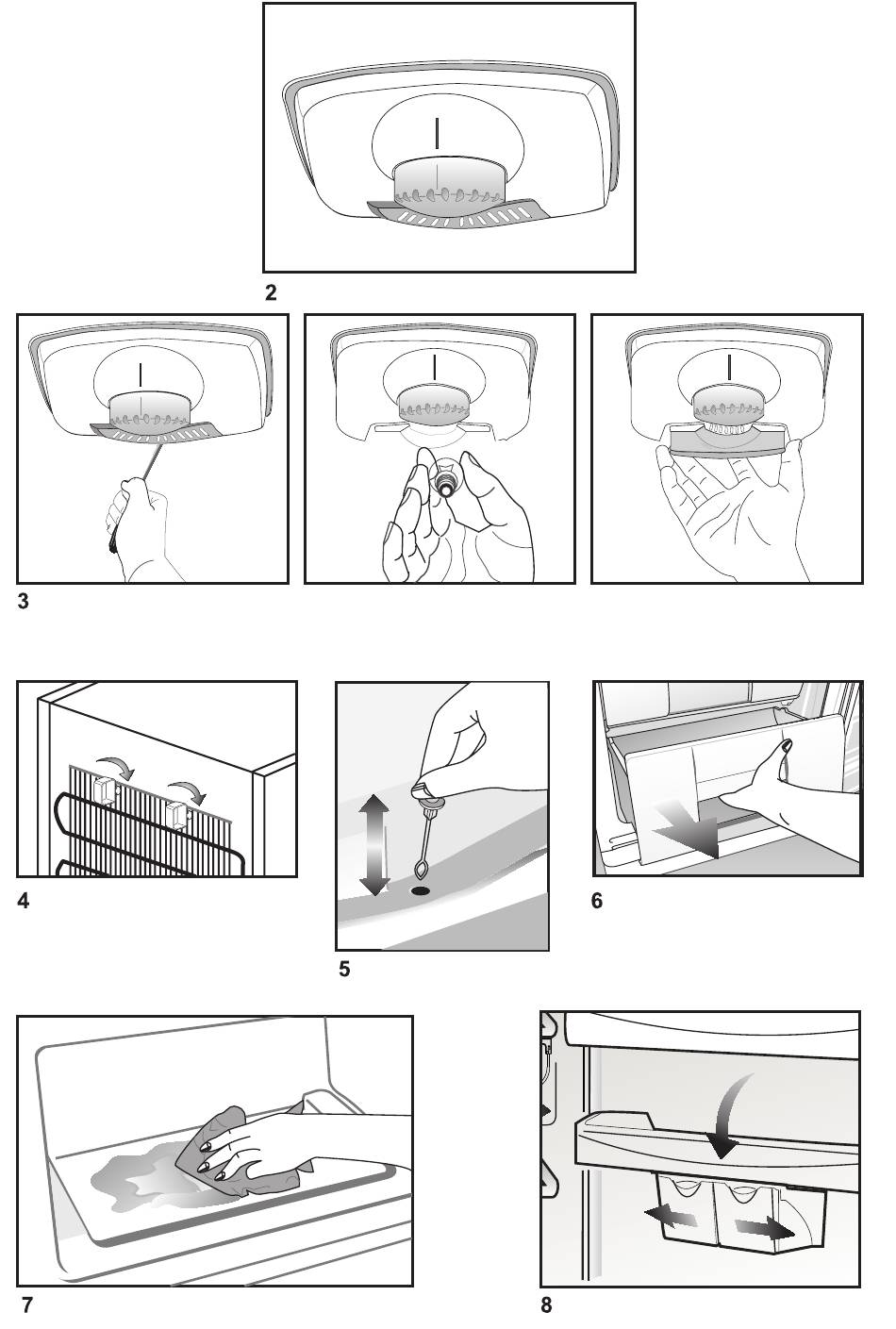 2

3

4

5

6

7

8