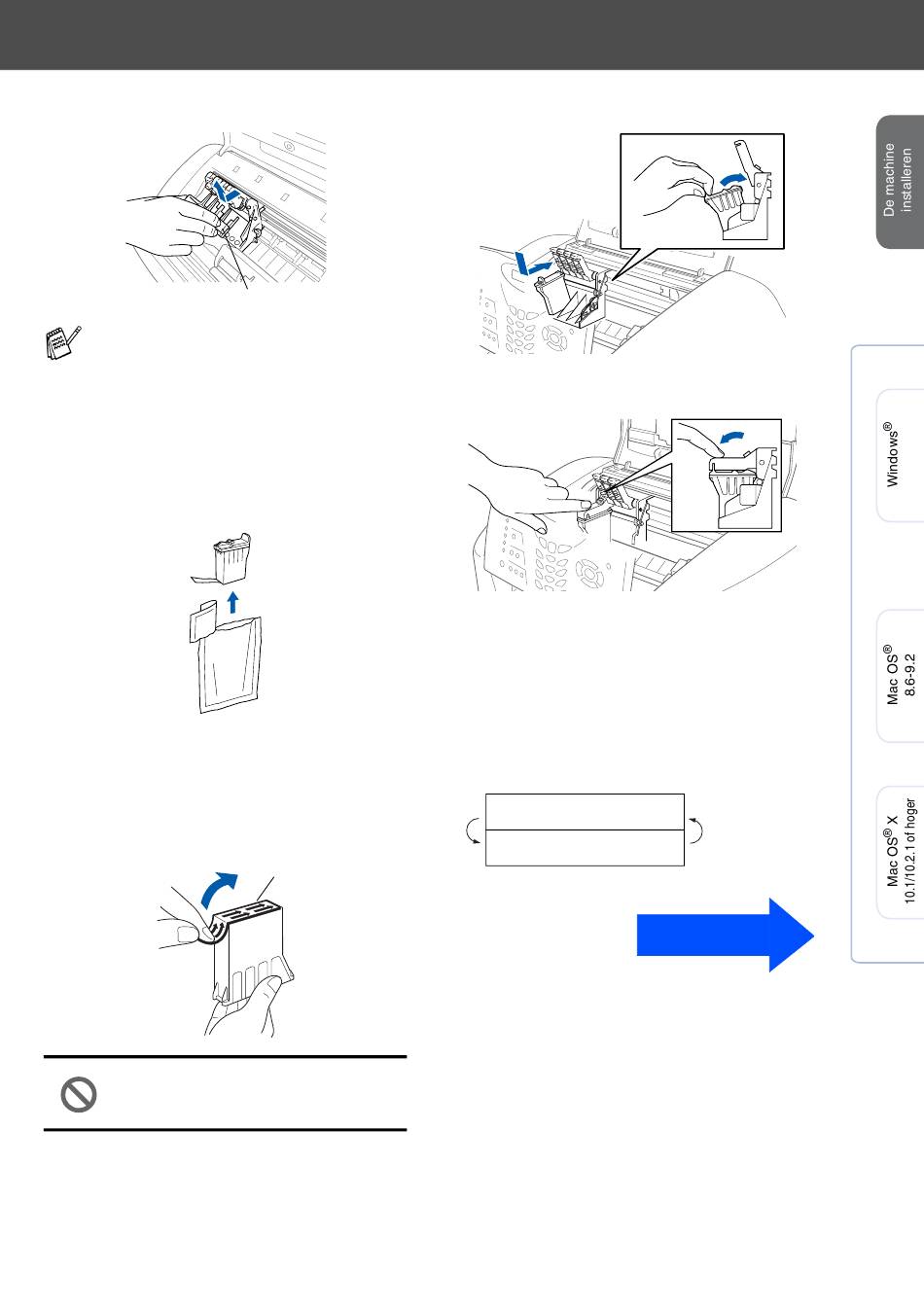 De machine installeren

Windows®

Mac OS® 8.6-9.2

Mac OS® X 10.1/10.2.1 of hoger