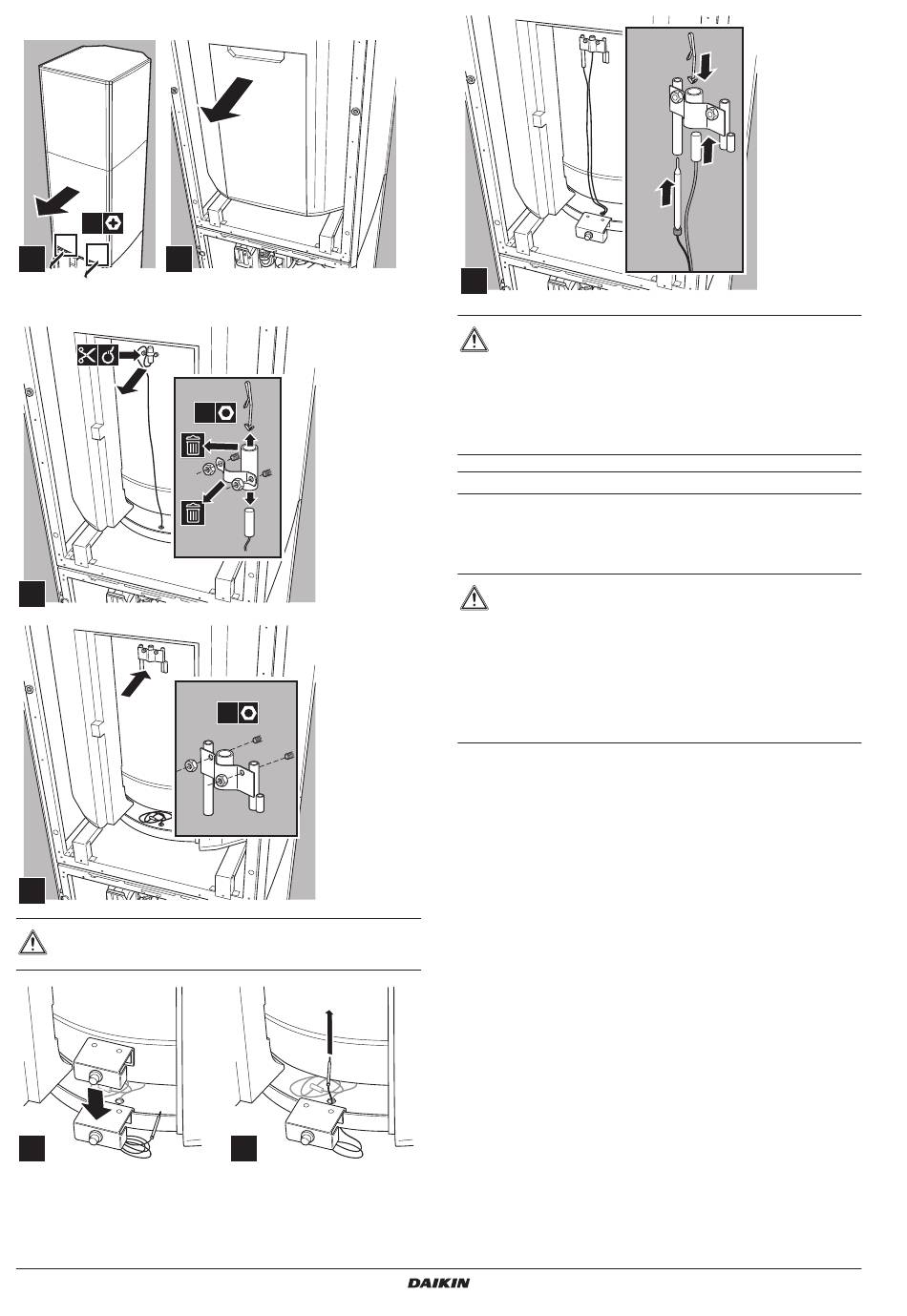 DAIKIN