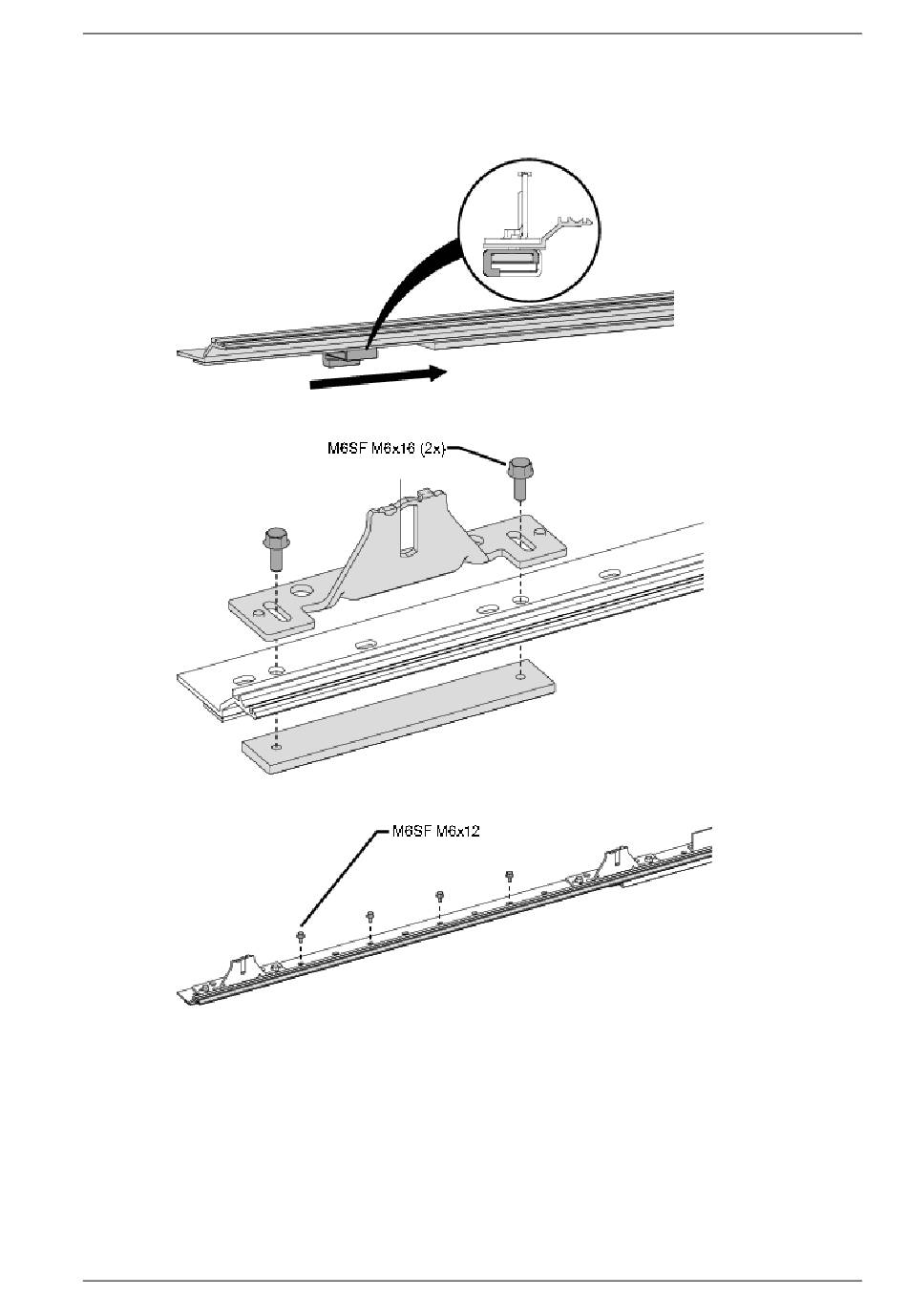 M6SF M6x16 (2x)

M6SF M6x12