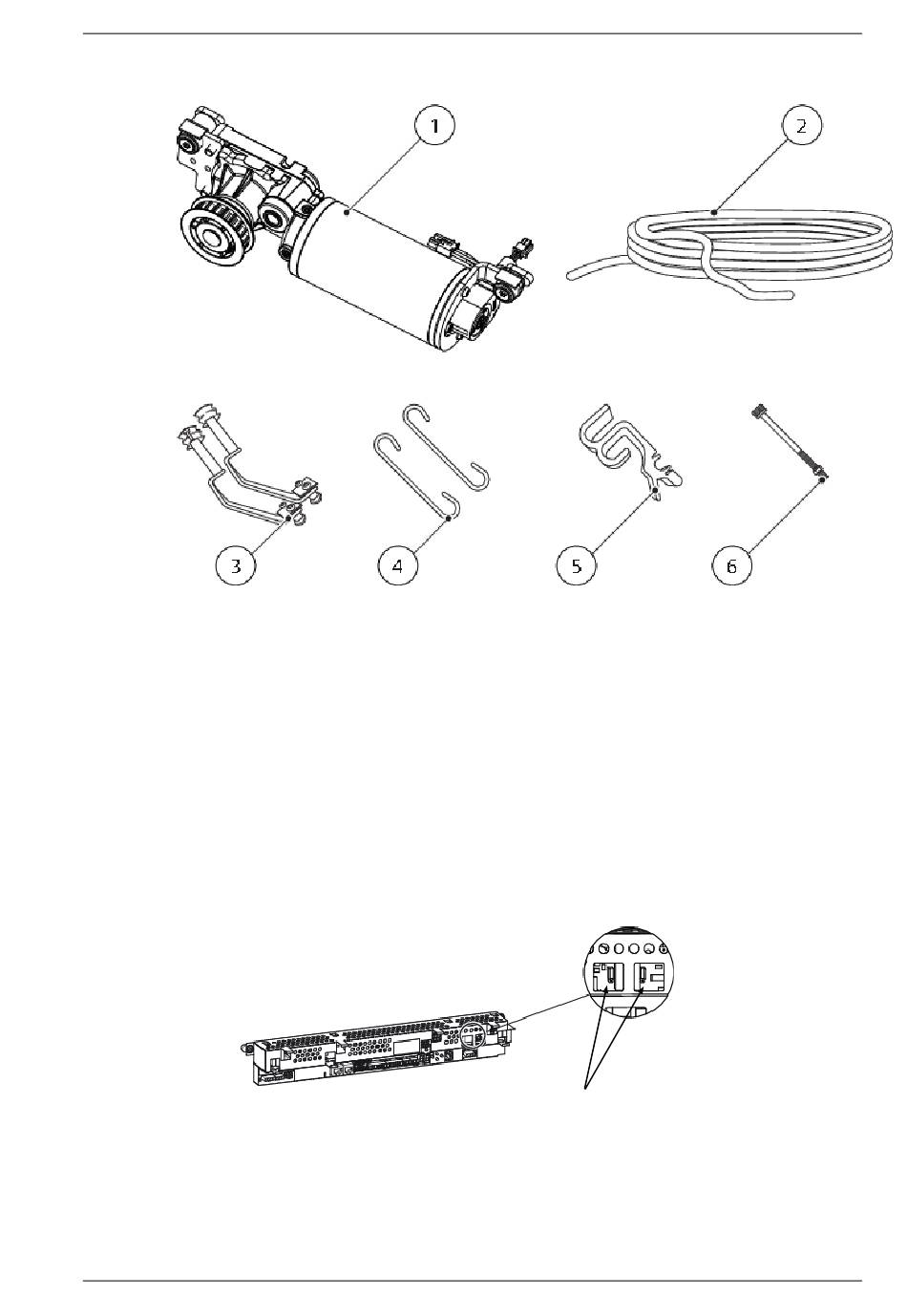 1

2

3

4

5

6