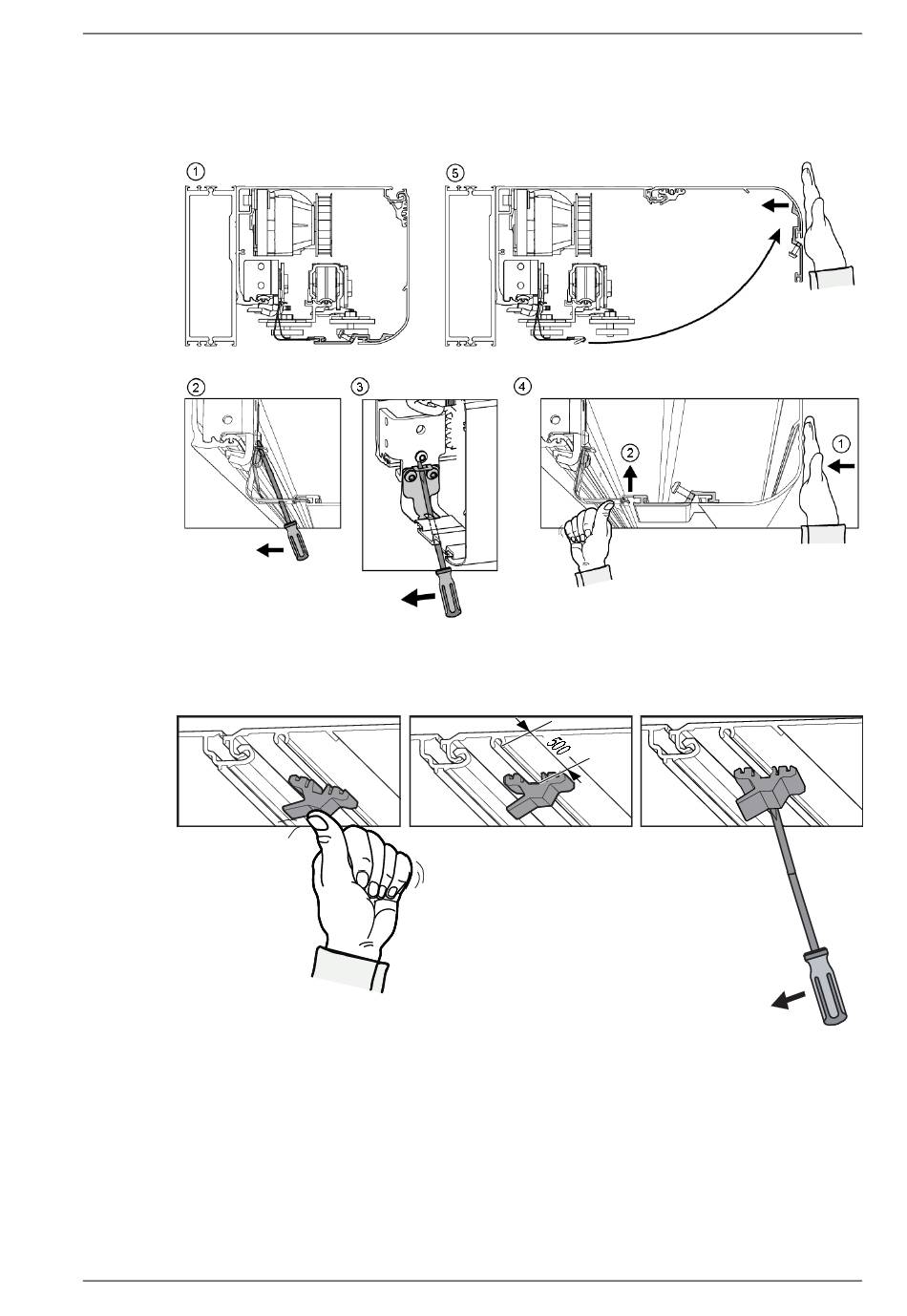 ①

⑤

②

③

④

②

①

500