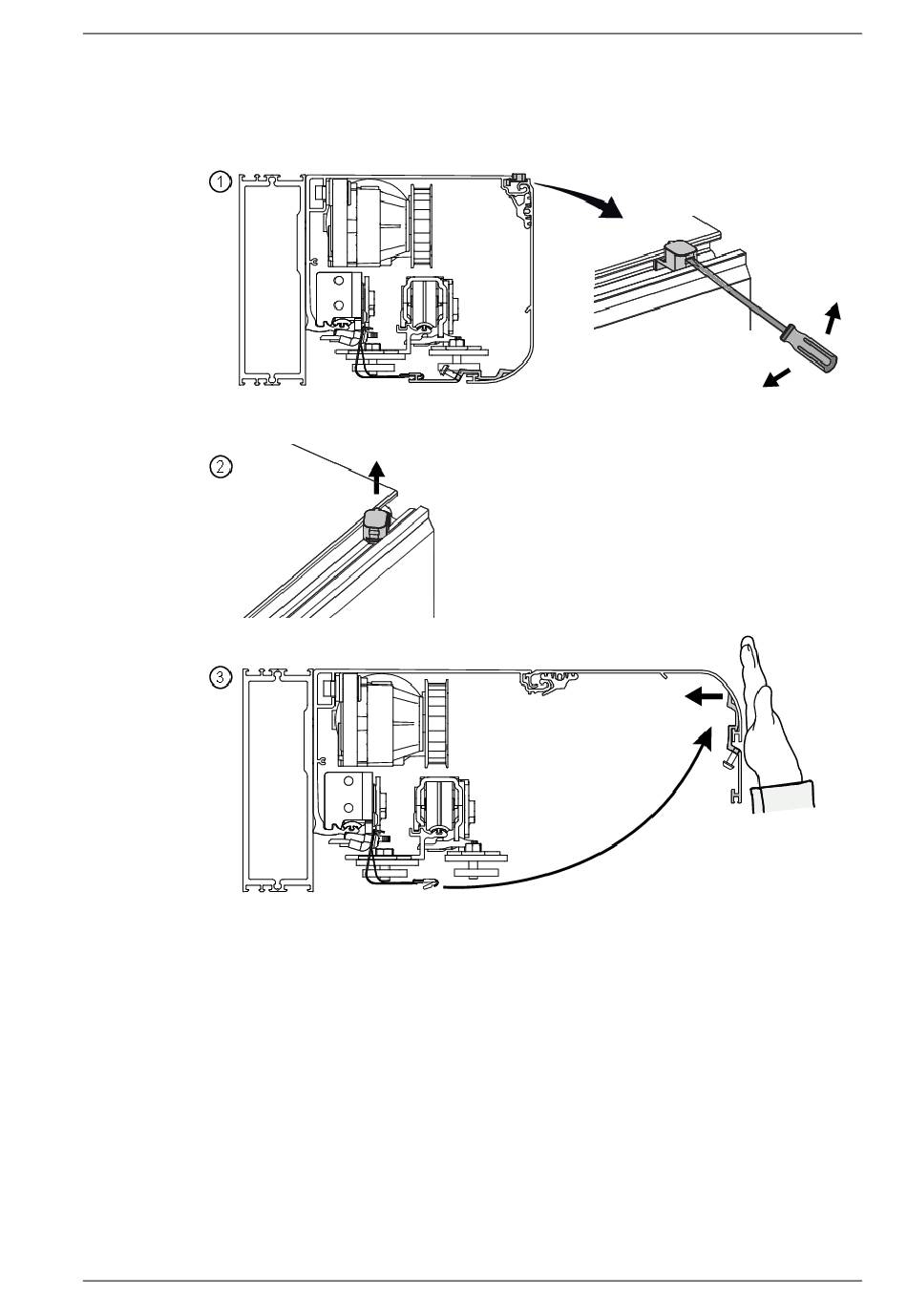 1

2

3