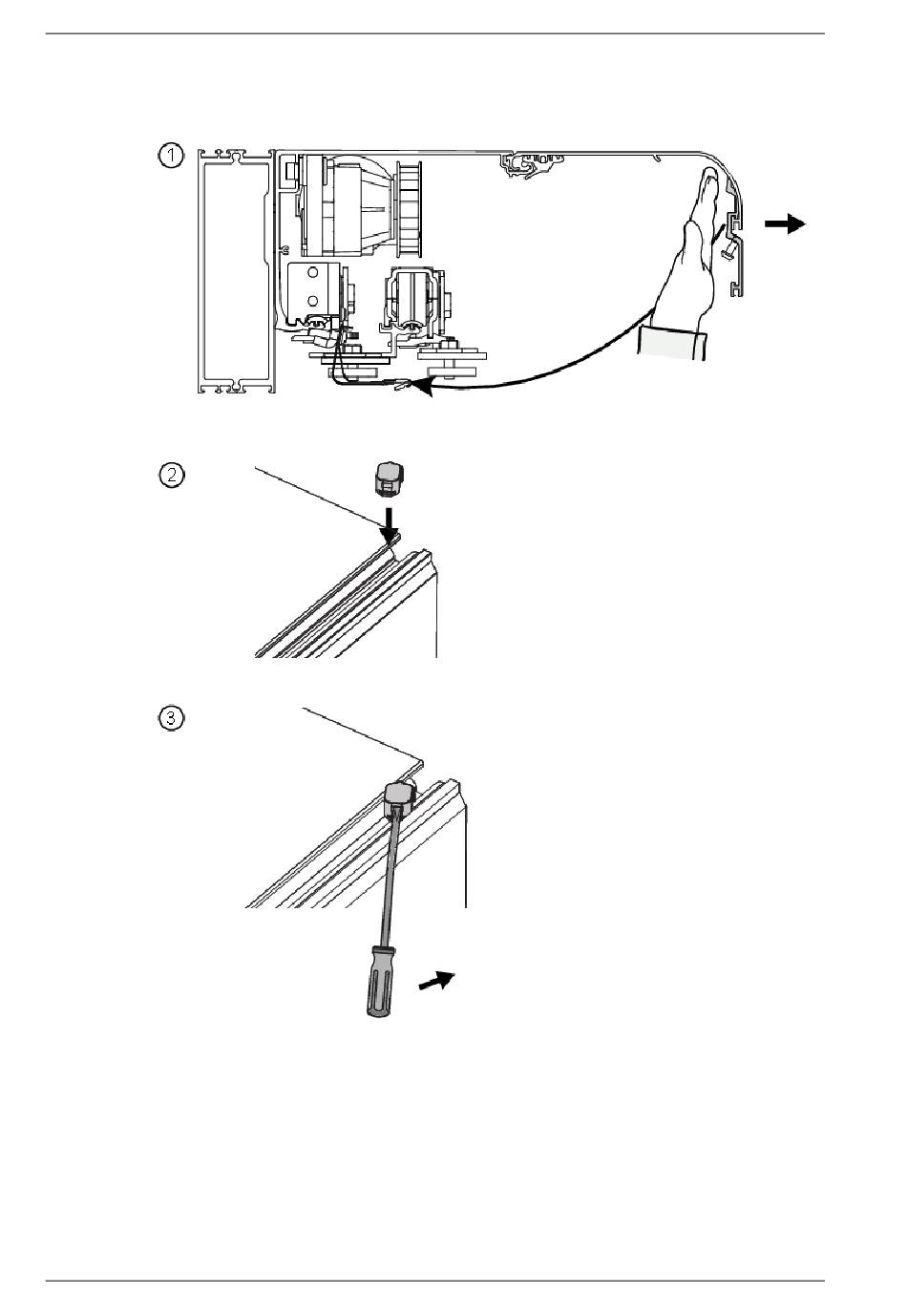 1

2

3