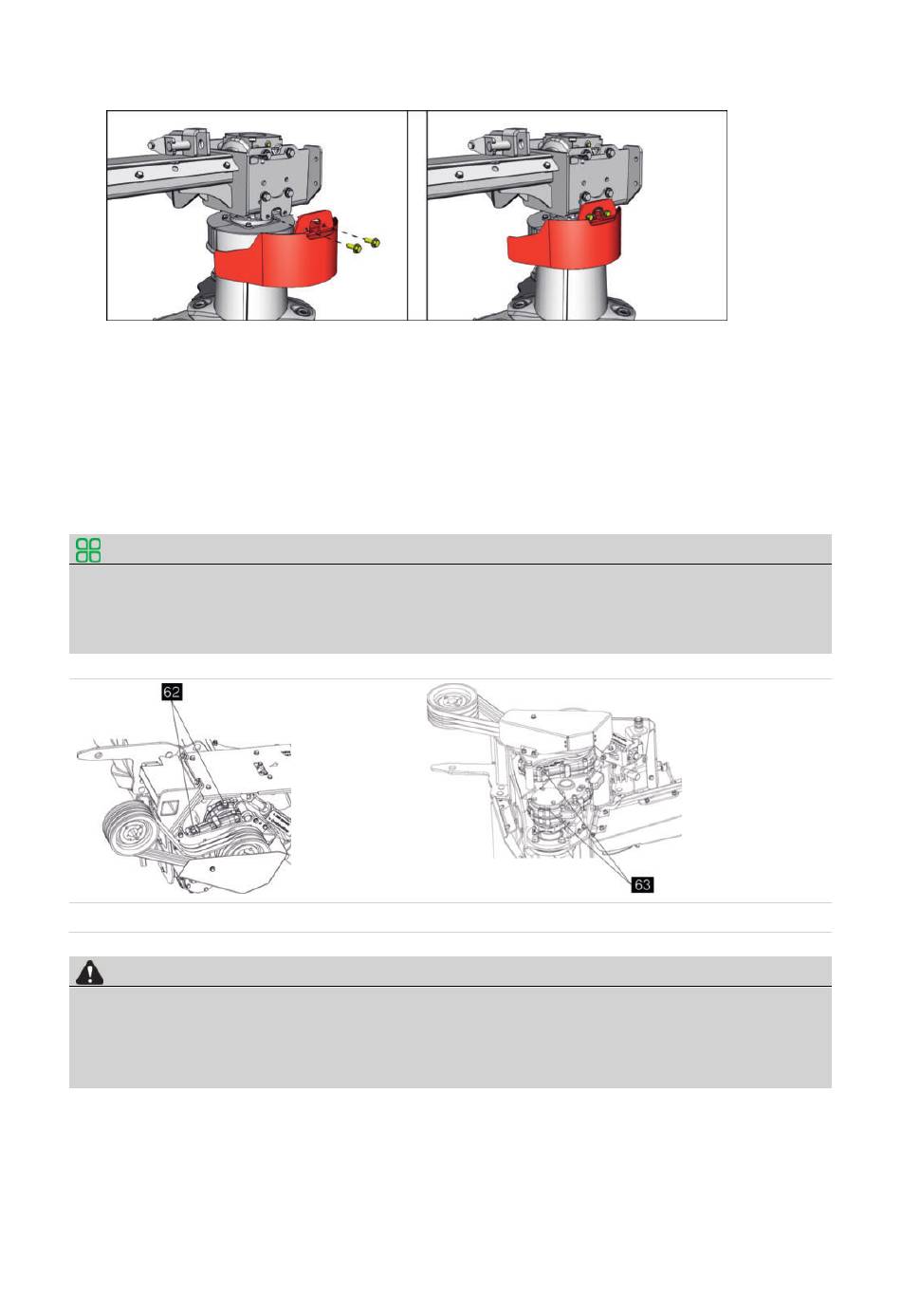 62

63