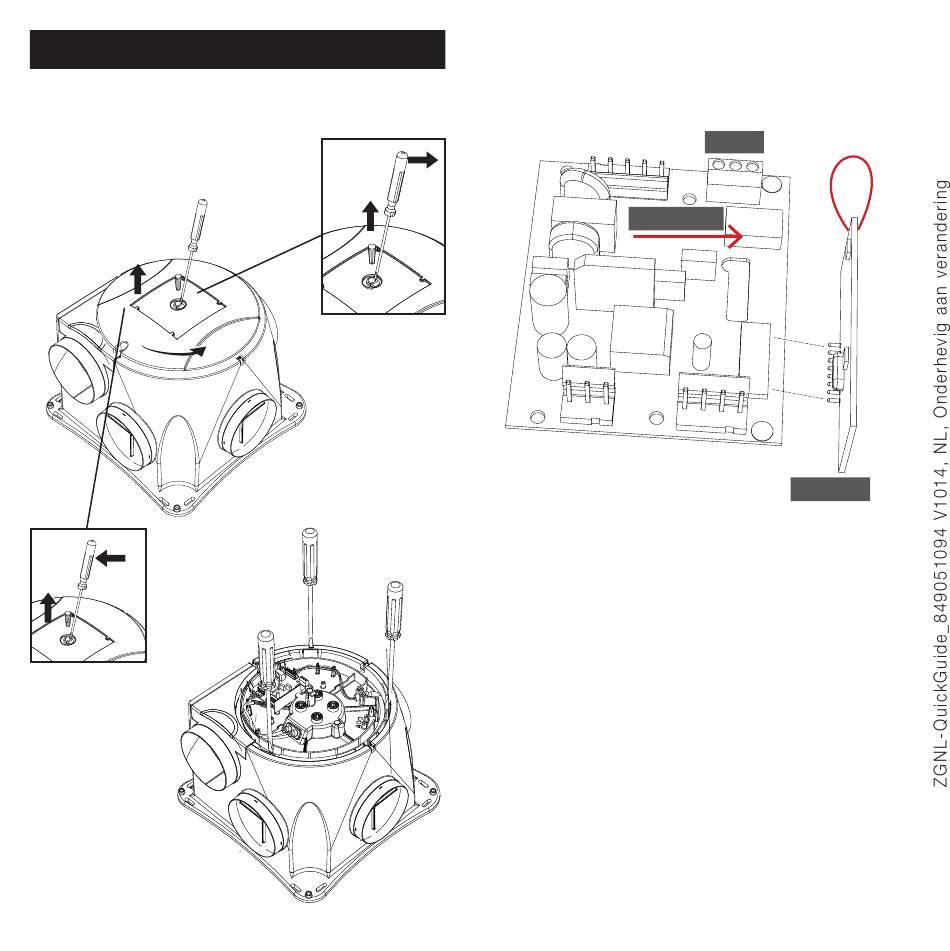 ZGNL-QuickGuide_849051094 V1014, NL, Onderhevig aan verandering