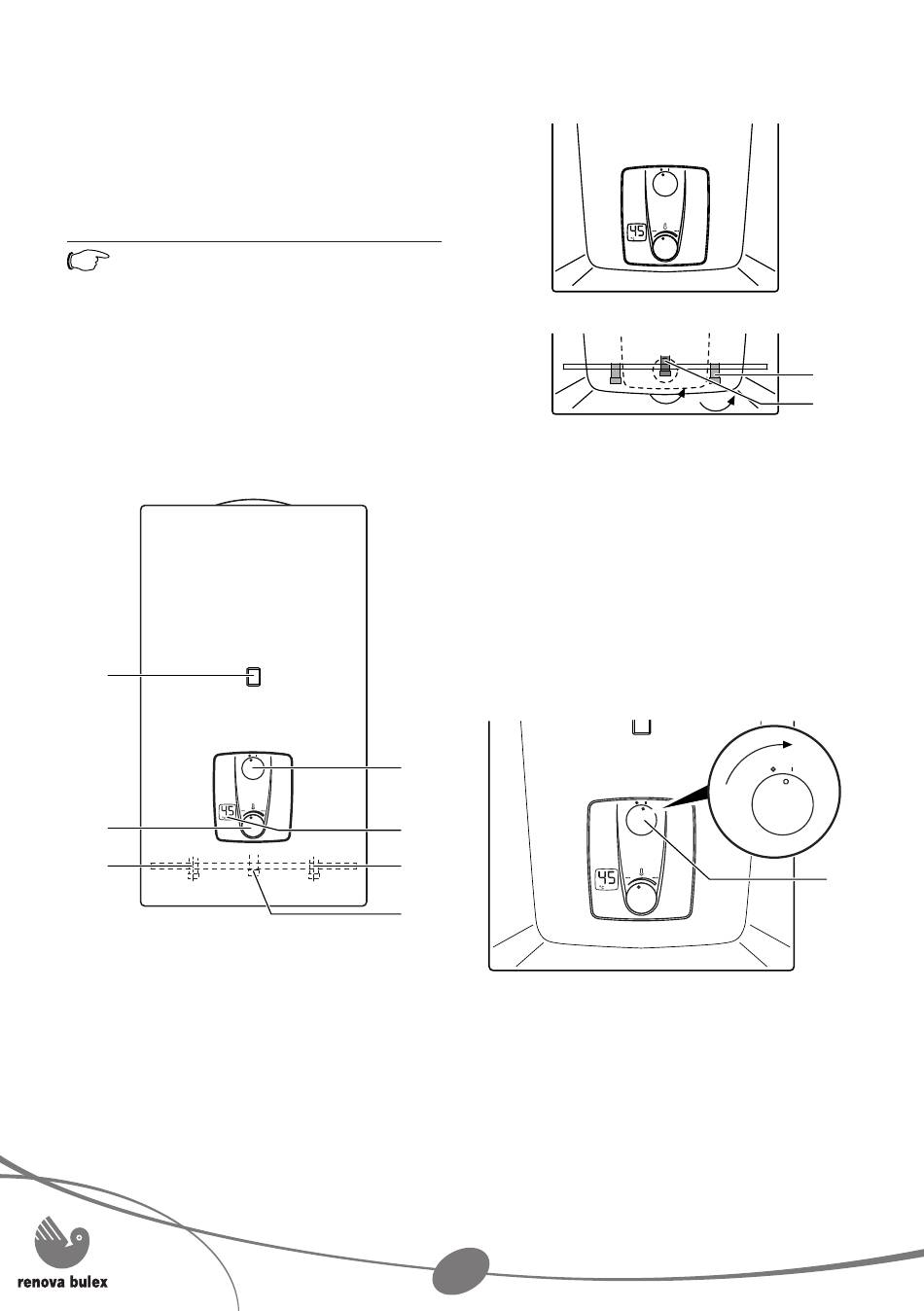 45

45

45

renova bulex