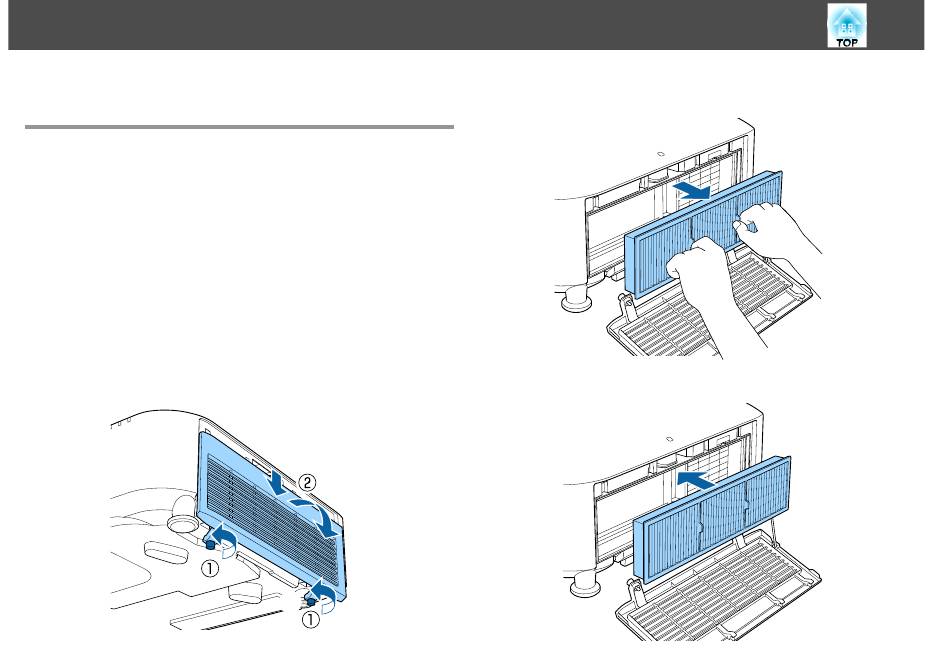 TOP

②

①

①