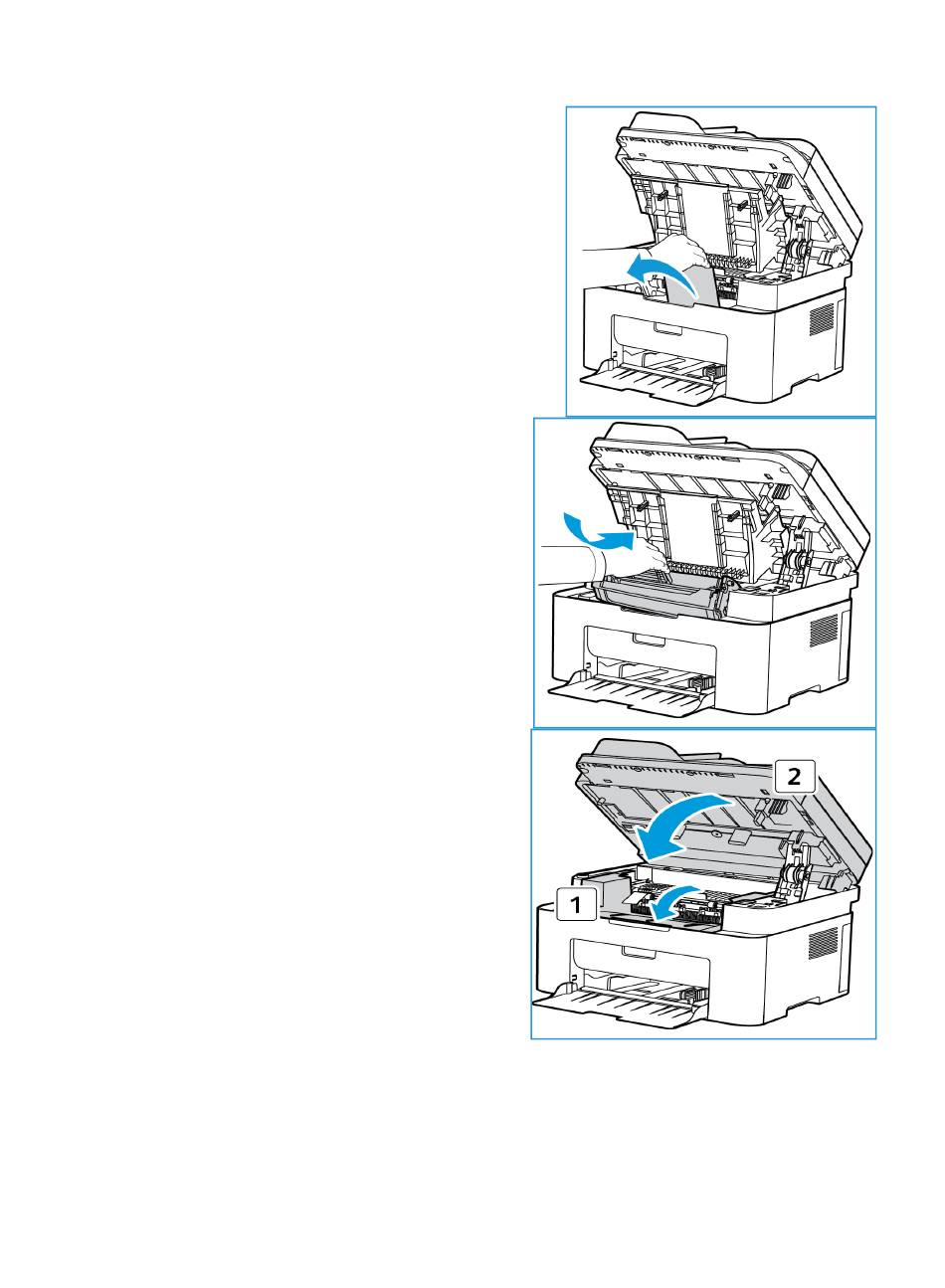 2

1