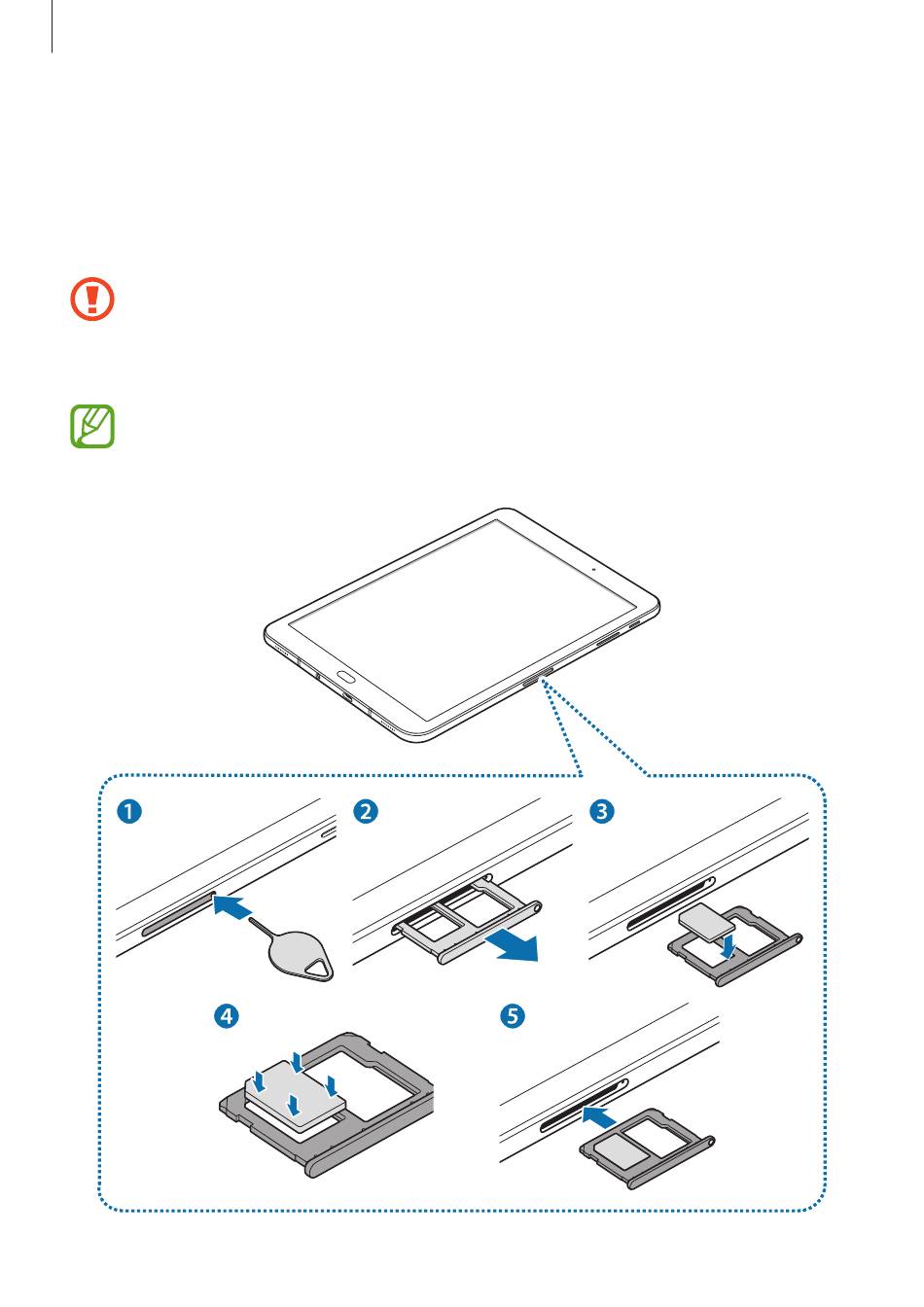 1

2

3

4

5