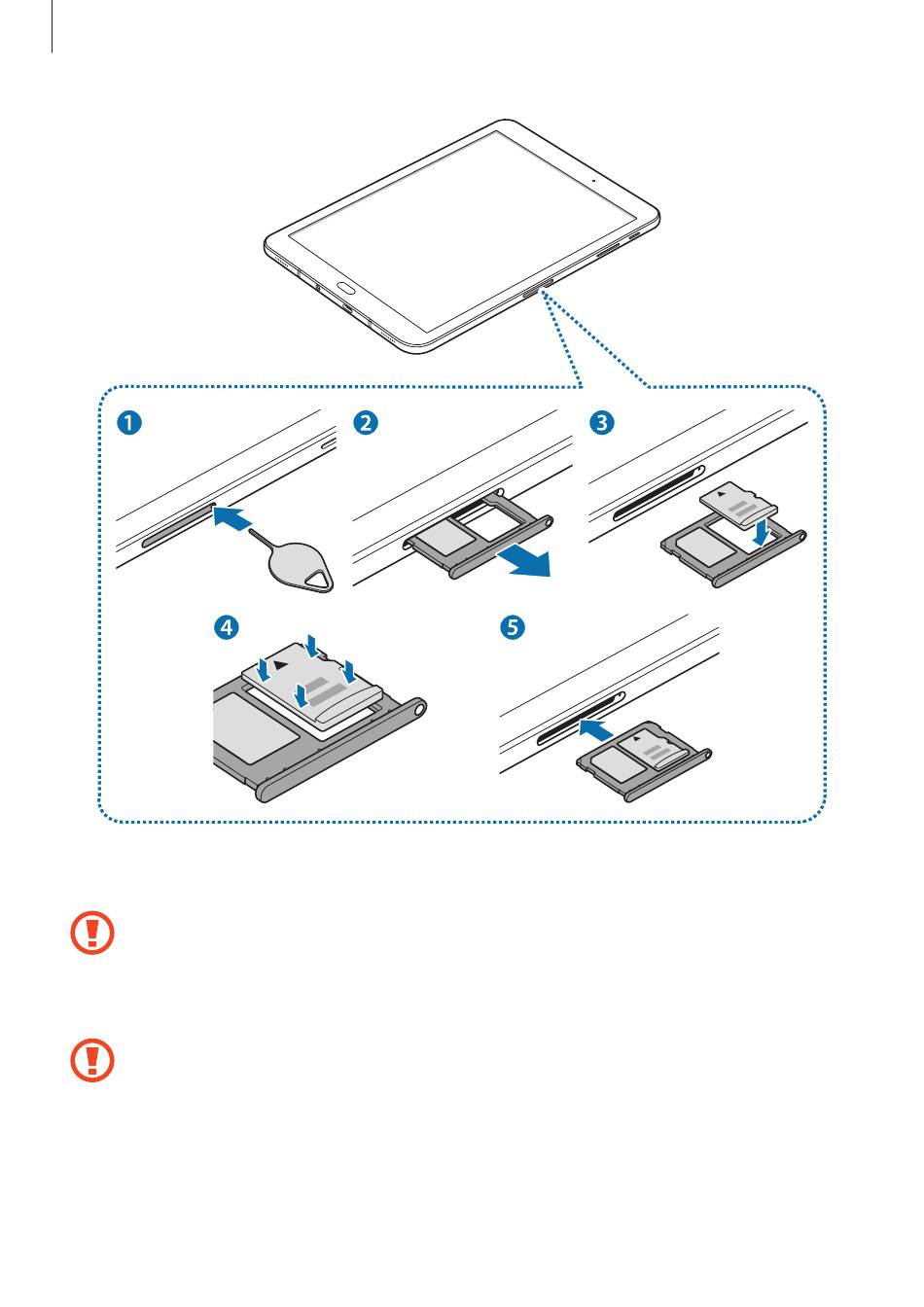 1

2

3

4

5