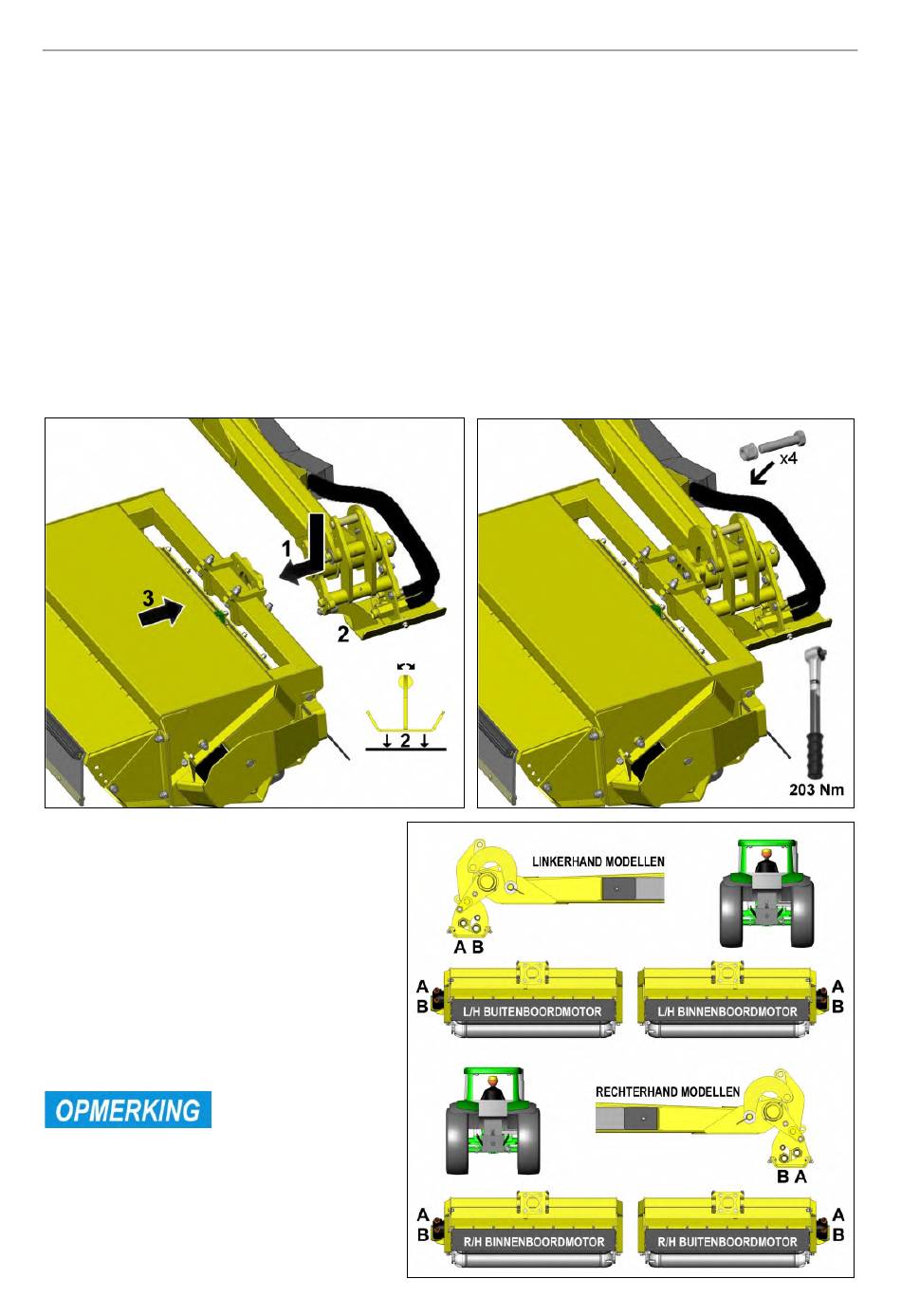 1

2

3

2

x4

203 Nm

LINKERHAND MODELLEN

A B

A
B

L/H BUITENBOORDMOTOR

L/H BINNENBOORDMOTOR

A
B

OPMERKING

RECHTERHAND MODELLEN

B A

A
B

R/H BINNENBOORDMOTOR

R/H BUITENBOORDMOTOR

A
B