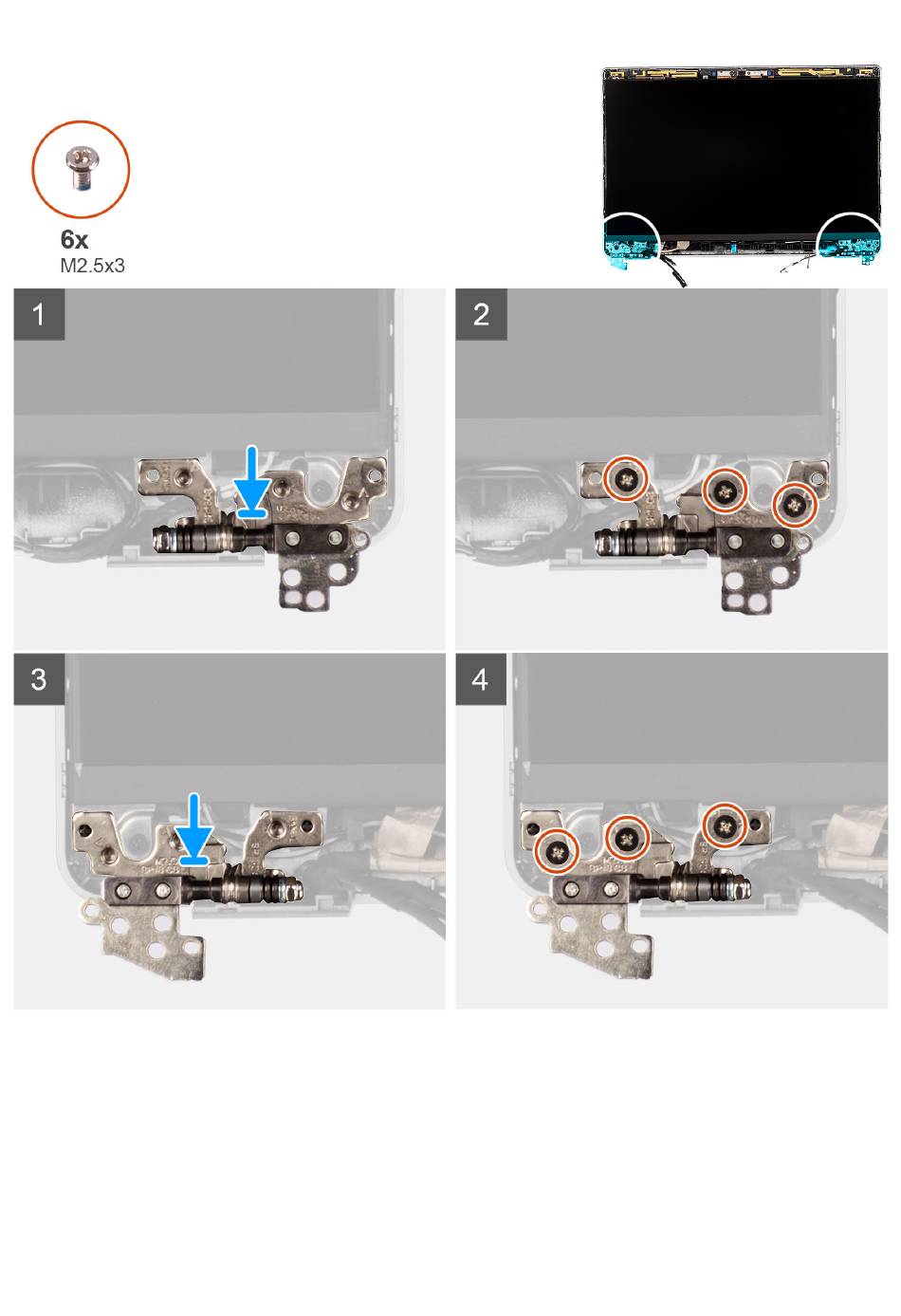 6x
M2.5x3

1

2

3

4