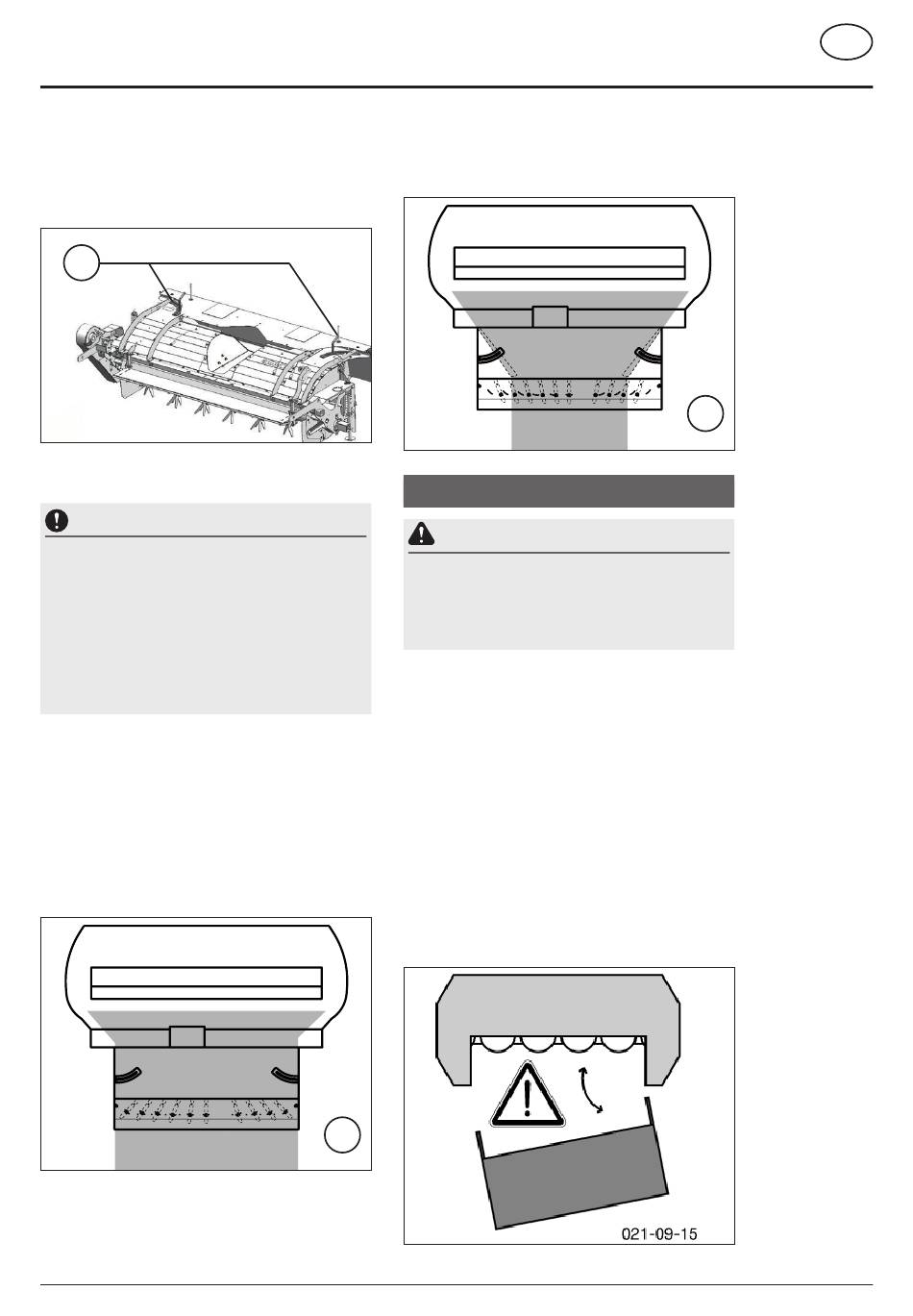 021-09-15