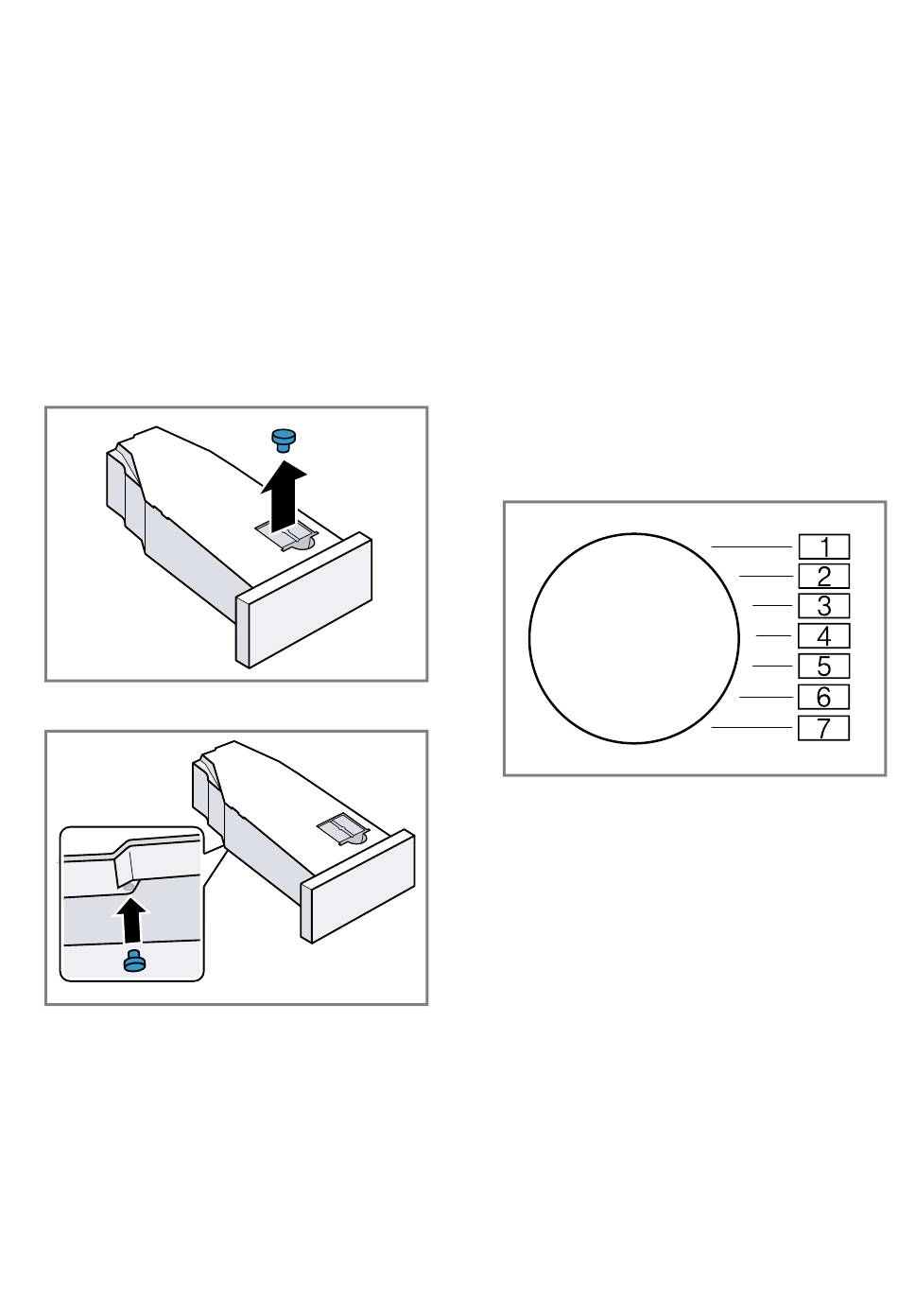 1
2
3
4
5
6
7