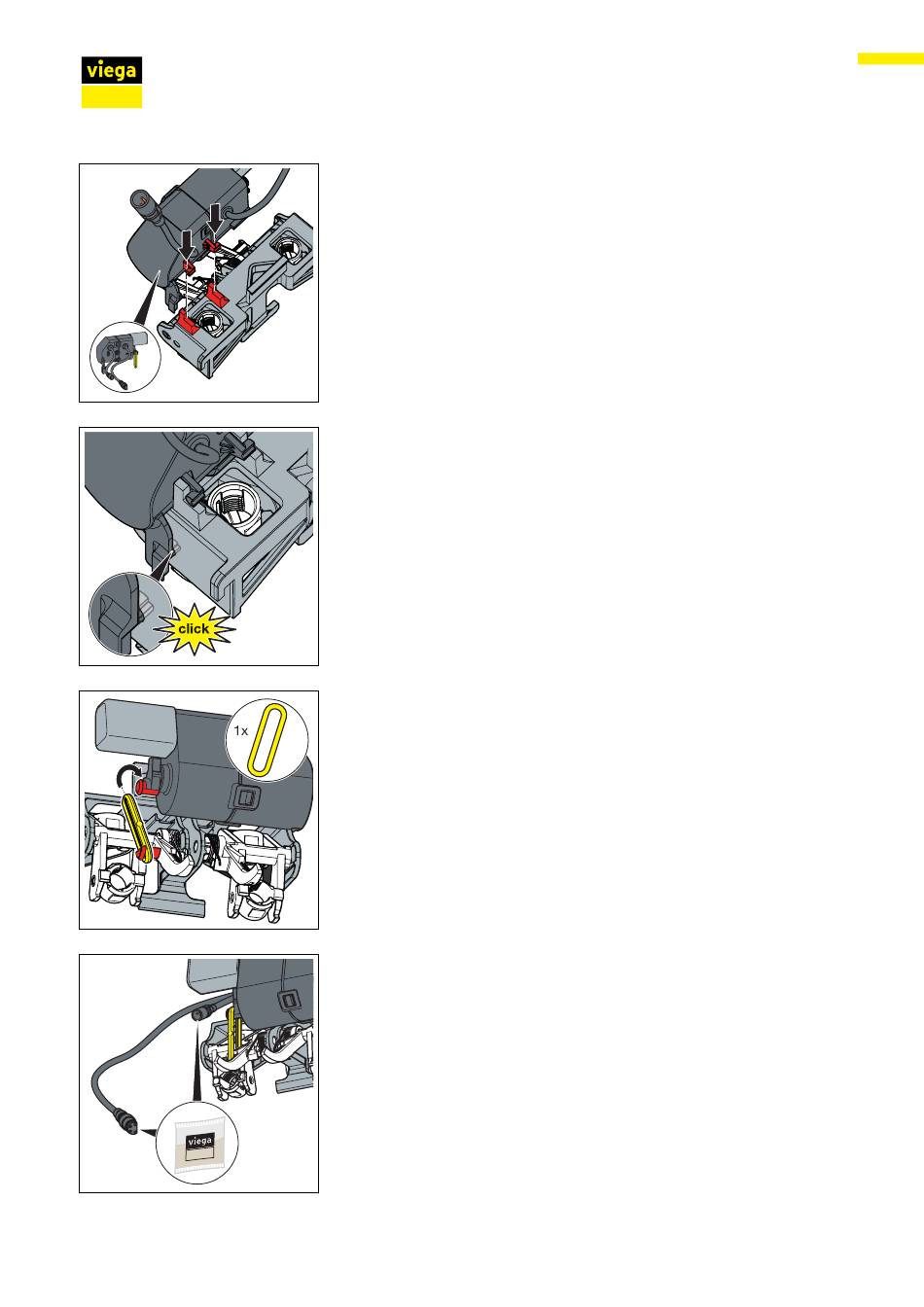 viega

click

1x

viega