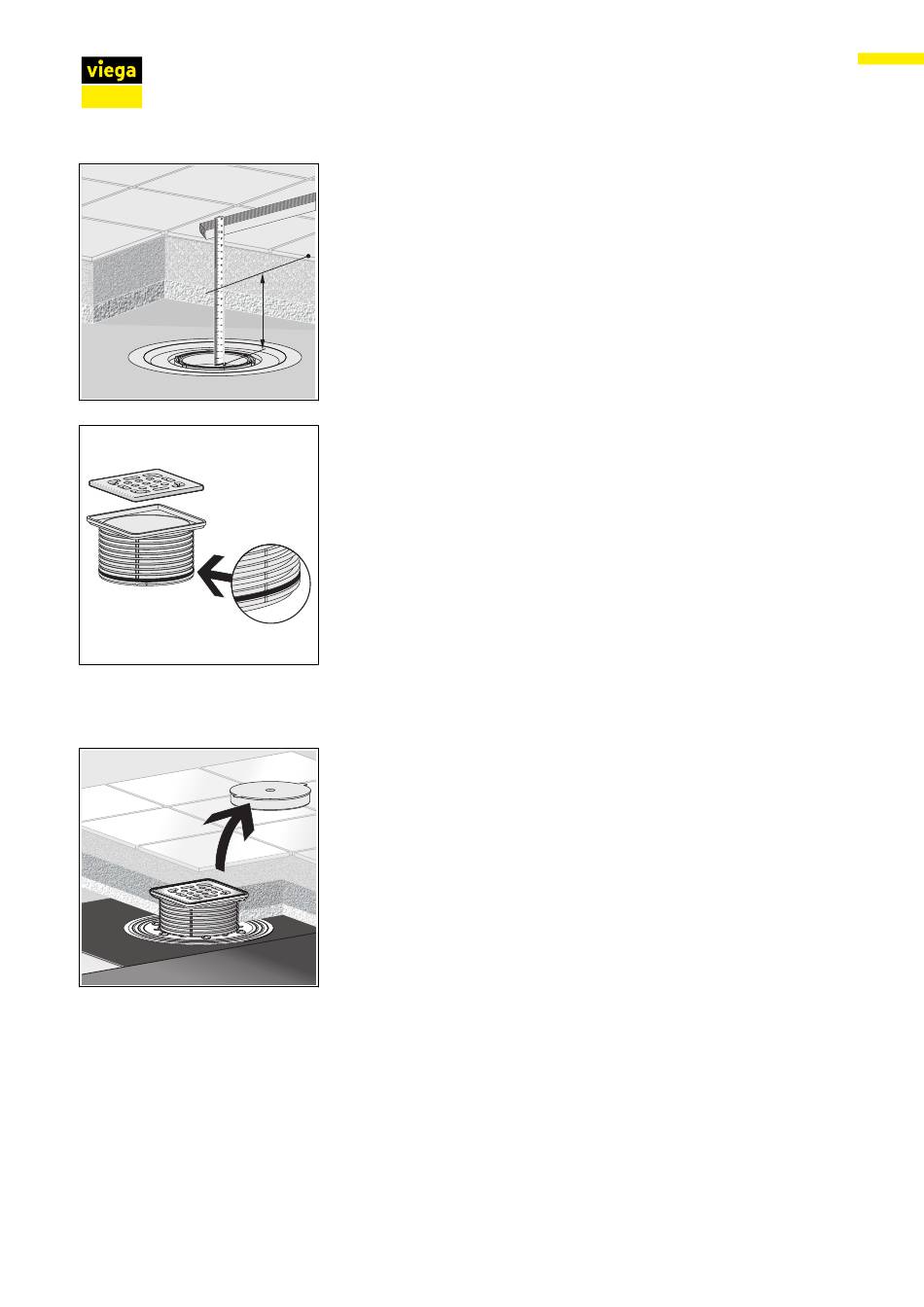 viega