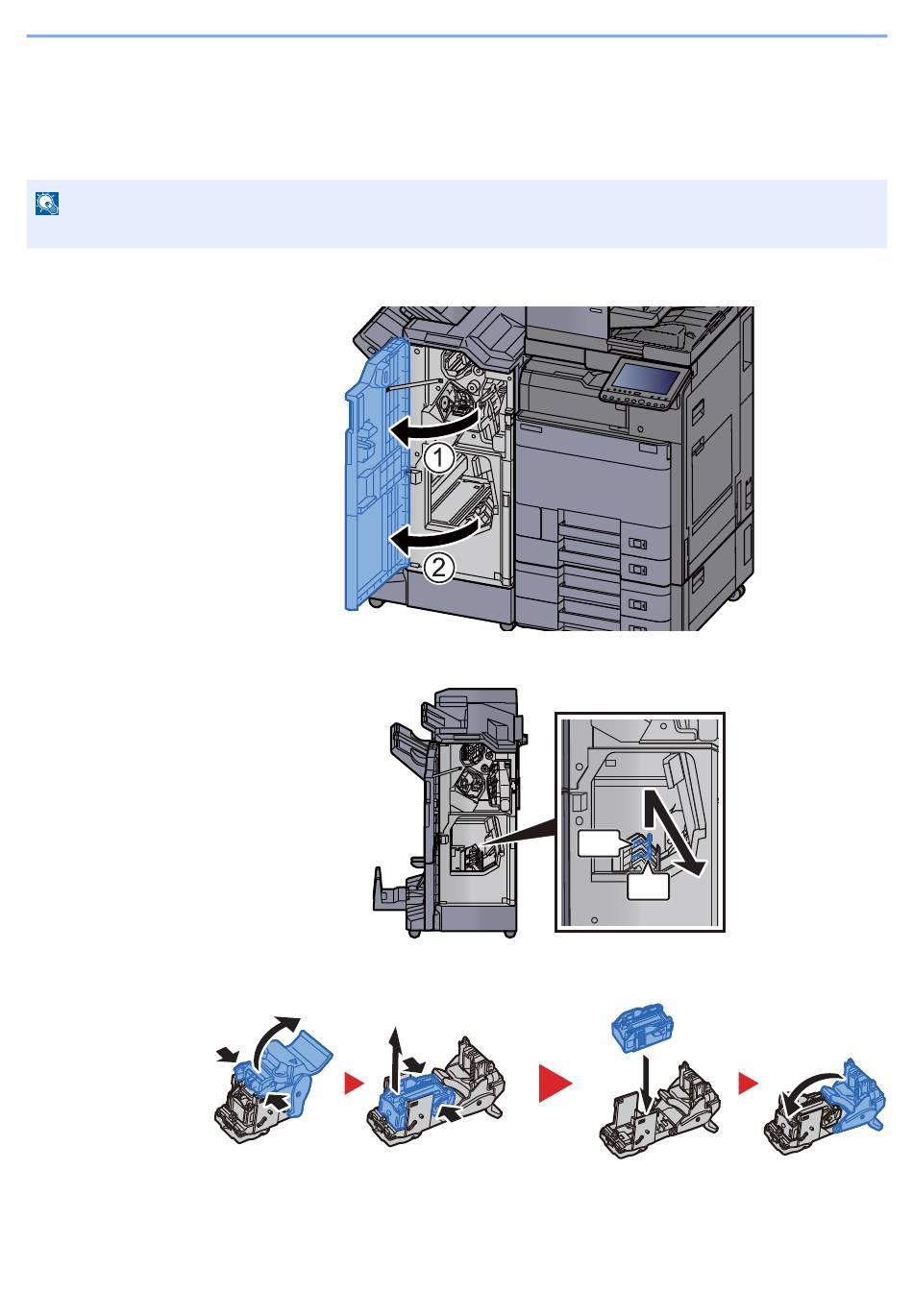 1

2