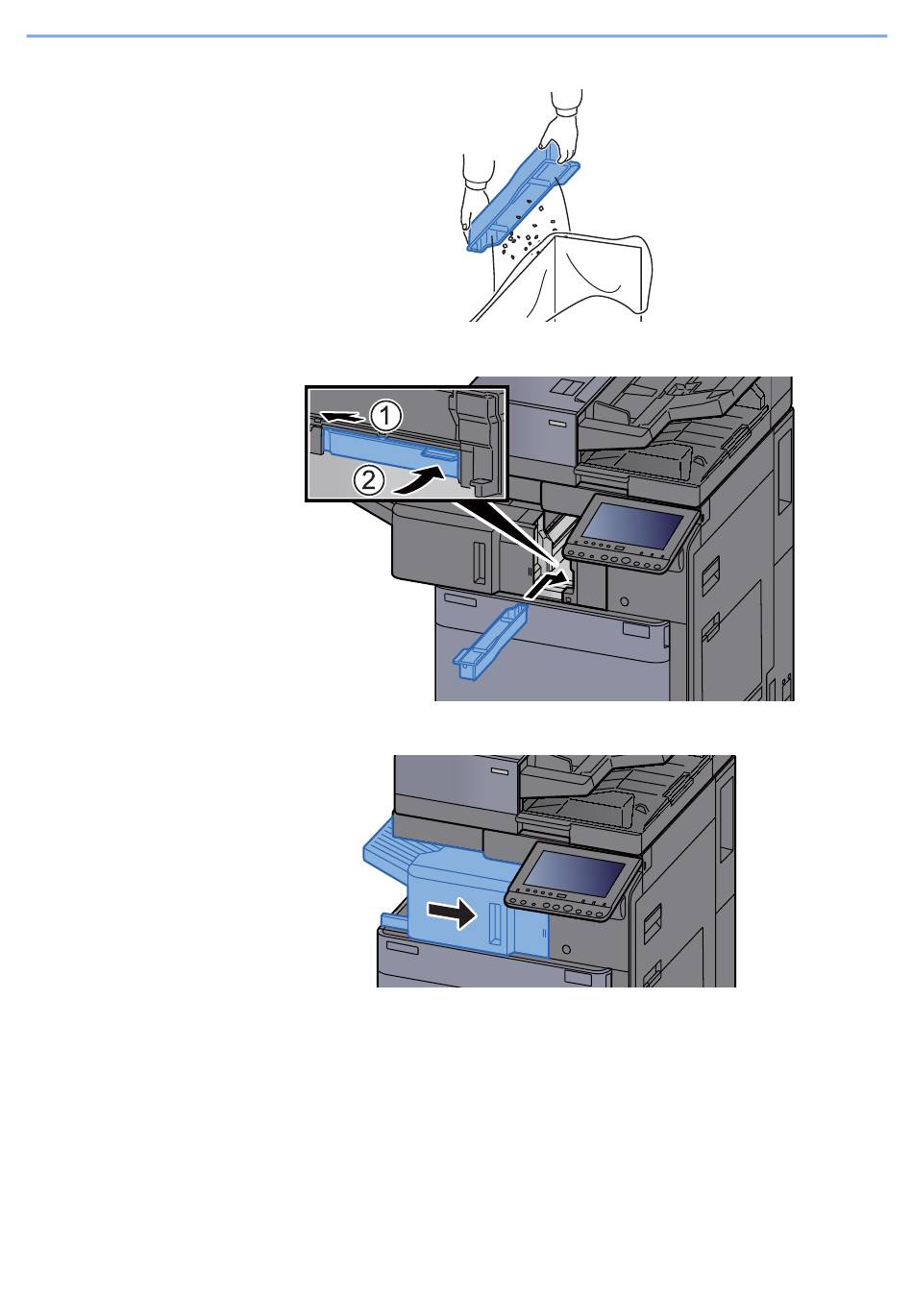 ①
②