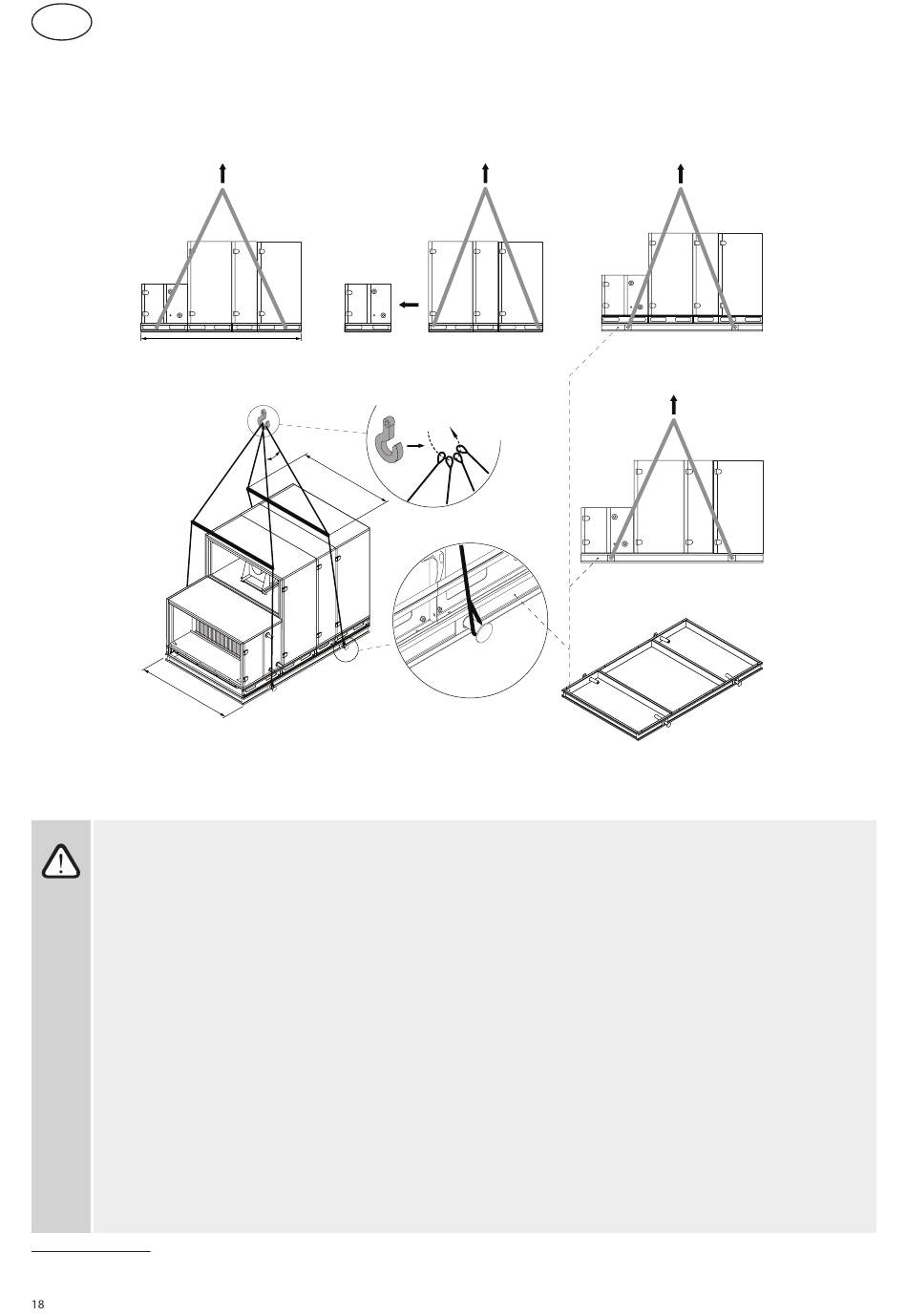 18