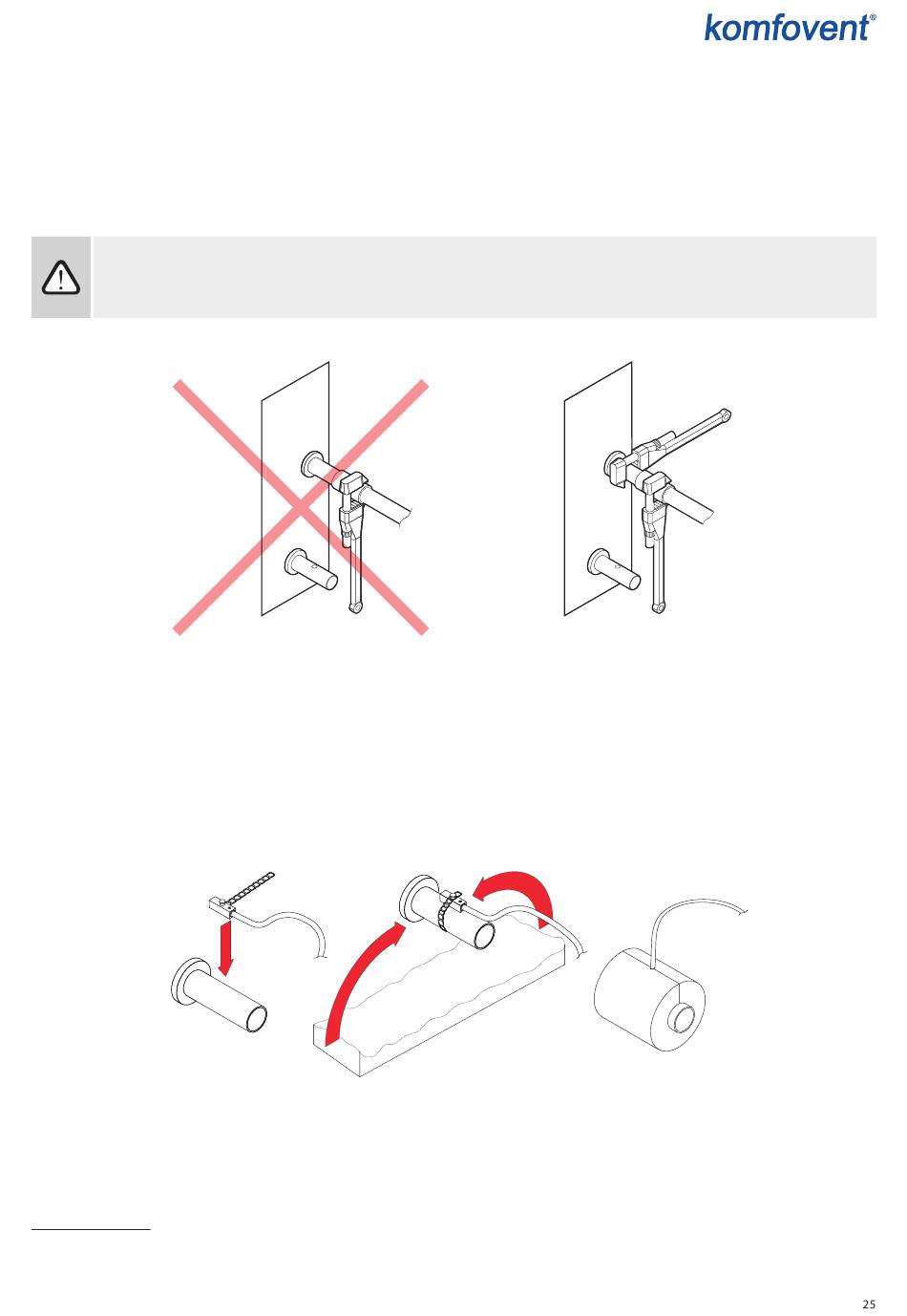 komfovent®

25